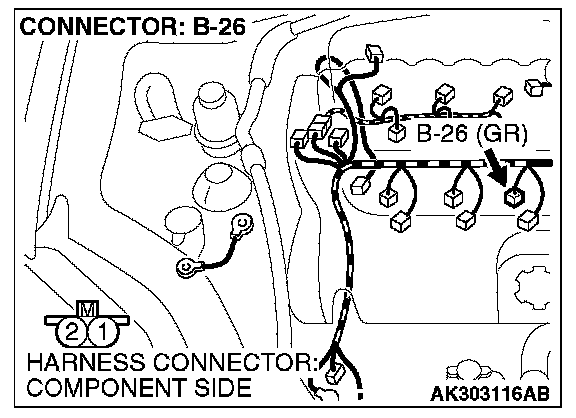 CONNECTOR: B-26

B-26 (GR)

M

2 1

HARNESS CONNECTOR:
COMPONENT SIDE

AK303116AB