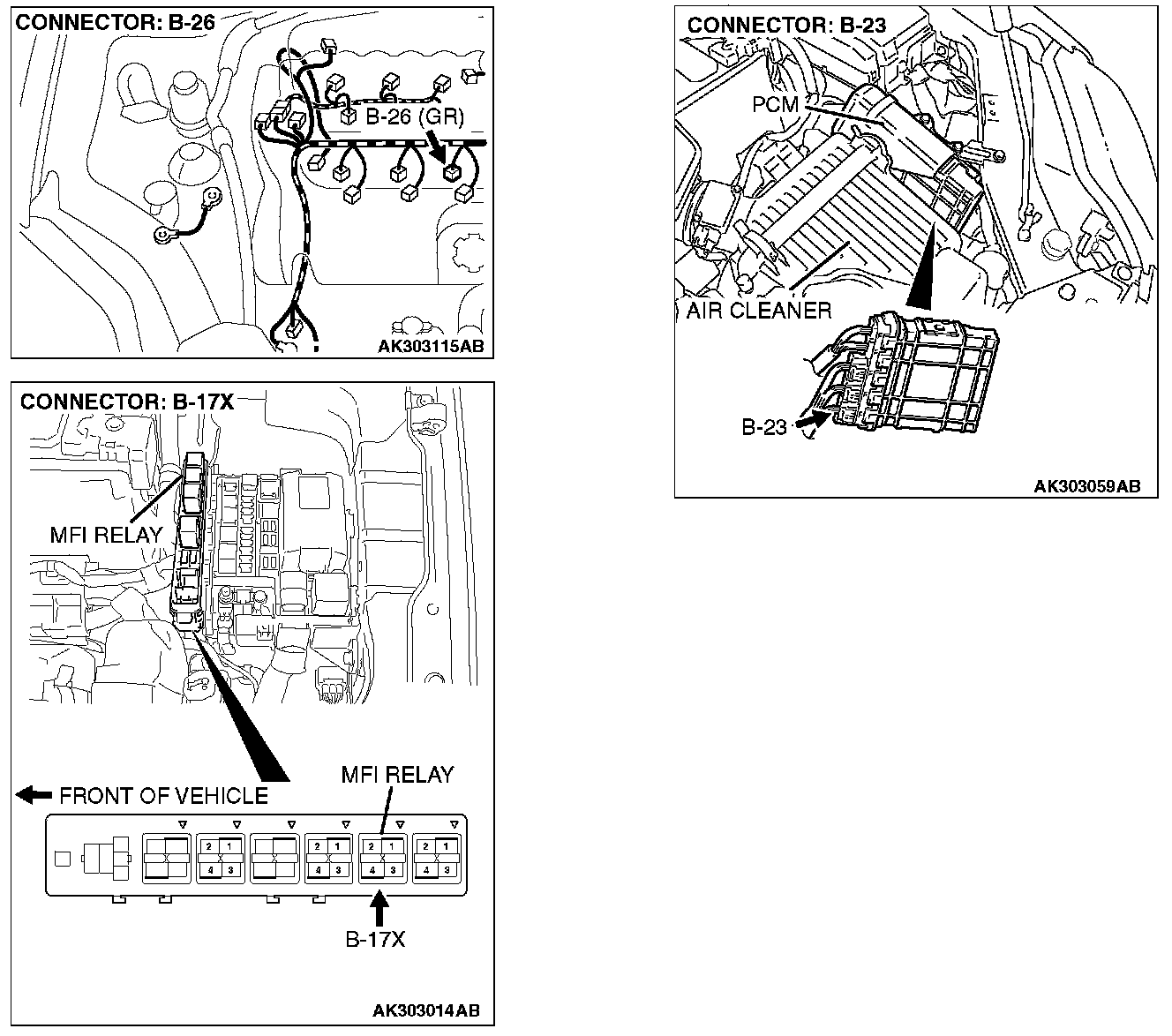 CONNECTOR: B-26

B-26 (GR)

AK303115AB

CONNECTOR: B-17X

MFI RELAY

FRONT OF VEHICLE

MFI RELAY

2 1
4 3

2 1
4 3

2 1
4 3

2 1
4 3

B-17X

AK303014AB

CONNECTOR: B-23

PCM

AIR CLEANER

B-23

AK303059AB