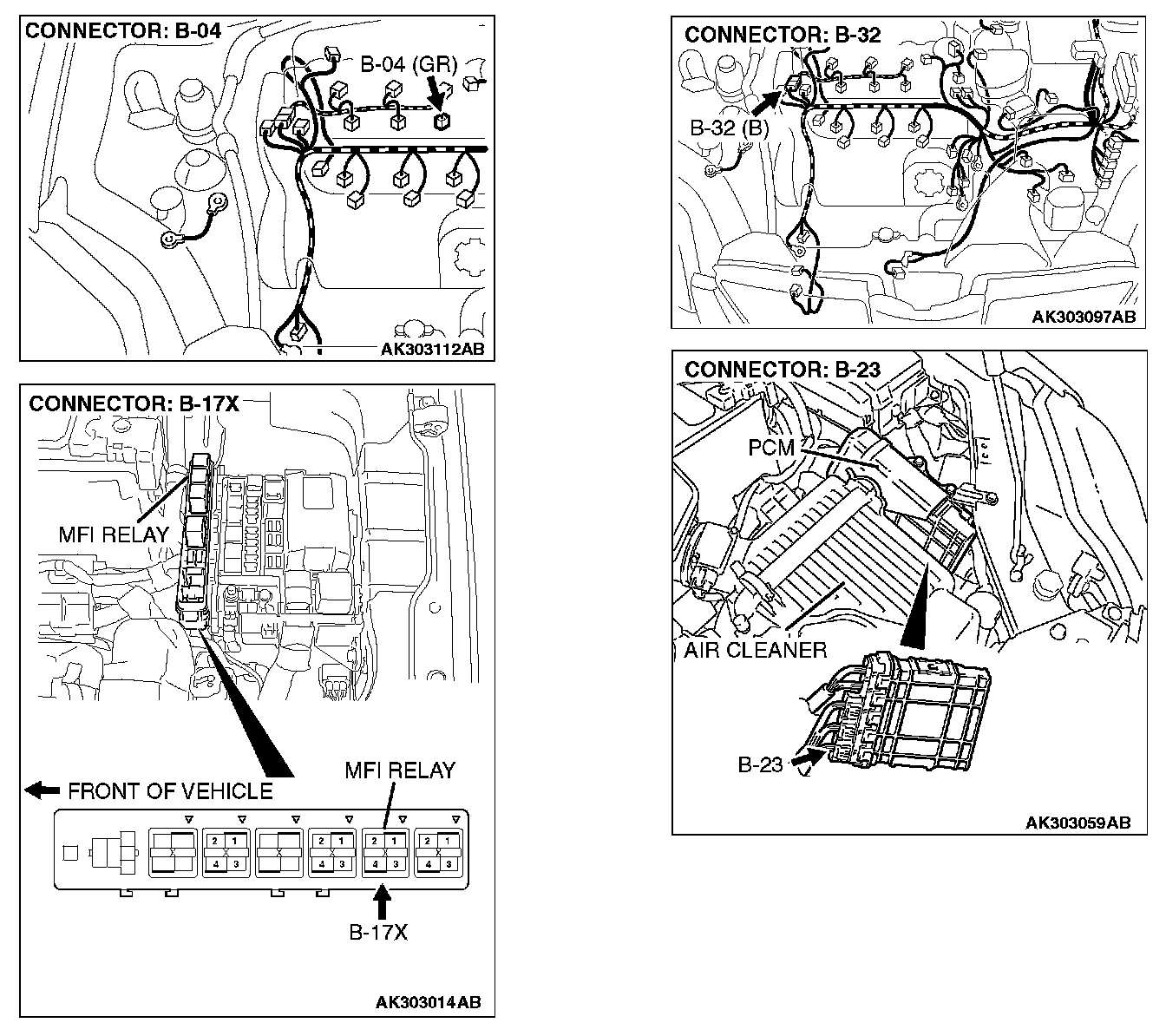 CONNECTOR: B-04

B-04 (GR)

AK303112AB

CONNECTOR: B-17X

MFI RELAY

FRONT OF VEHICLE

MFI RELAY

2 1
4 3

2 1
4 3

2 1
4 3

2 1
4 3

B-17X

AK303014AB

CONNECTOR: B-32

B-32 (B)

AK303097AB

CONNECTOR: B-23

PCM

AIR CLEANER

B-23

AK303059AB