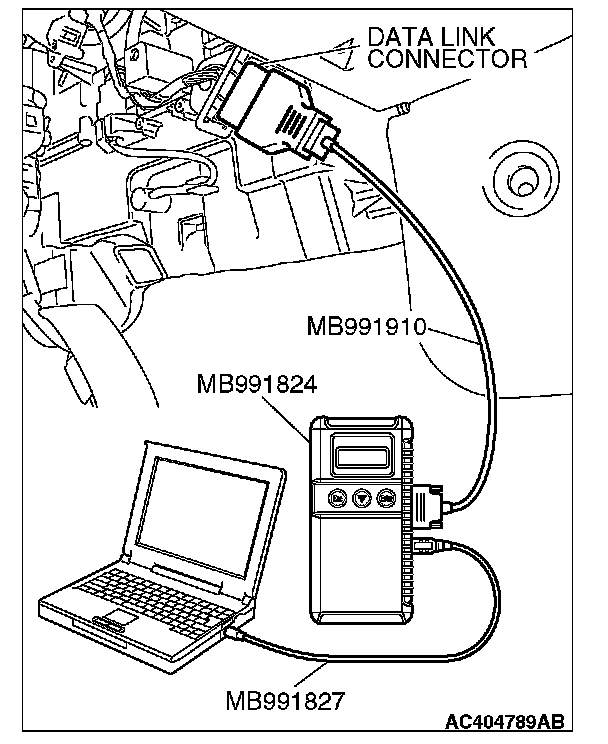 DATA LINK CONNECTOR

MB991910

MB991824

MB991827

AC404789AB