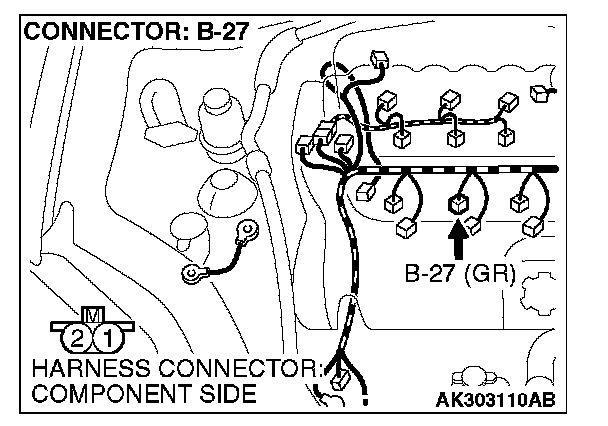 CONNECTOR: B-27

B-27 (GR)

M
2 1

HARNESS CONNECTOR: COMPONENT SIDE

AK303110AB