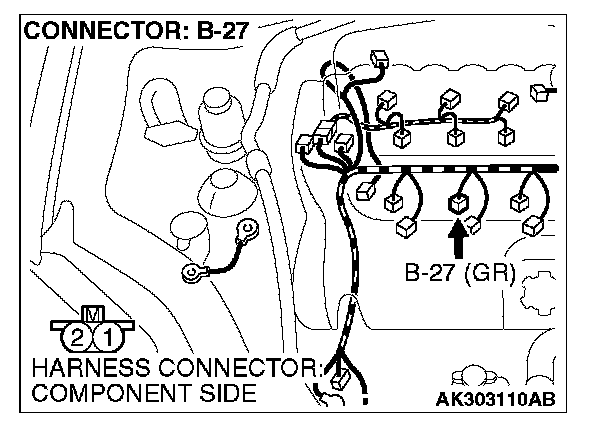 CONNECTOR: B-27

B-27 (GR)

M
2 1

HARNESS CONNECTOR:
COMPONENT SIDE

AK303110AB