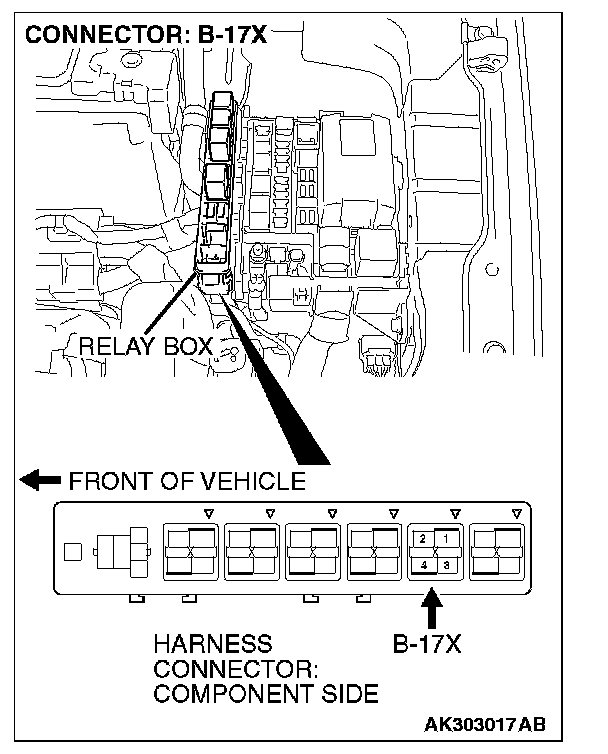 CONNECTOR: B-17X

RELAY BOX

FRONT OF VEHICLE

2 1
4 3

HARNESS CONNECTOR: COMPONENT SIDE

B-17X

AK303017AB