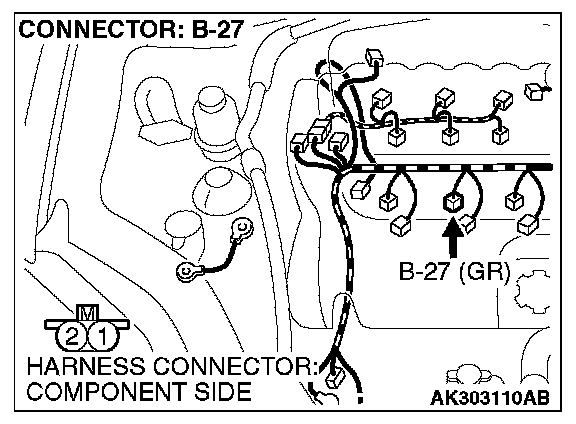 CONNECTOR: B-27

B-27 (GR)

M
2 1

HARNESS CONNECTOR:
COMPONENT SIDE

AK303110AB