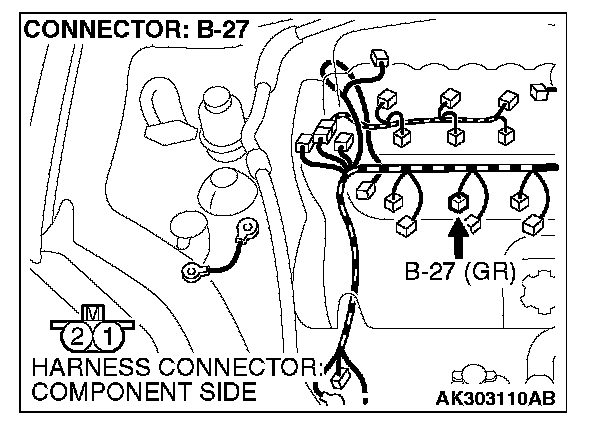 CONNECTOR: B-27

B-27 (GR)

M
2 1

HARNESS CONNECTOR:
COMPONENT SIDE

AK303110AB