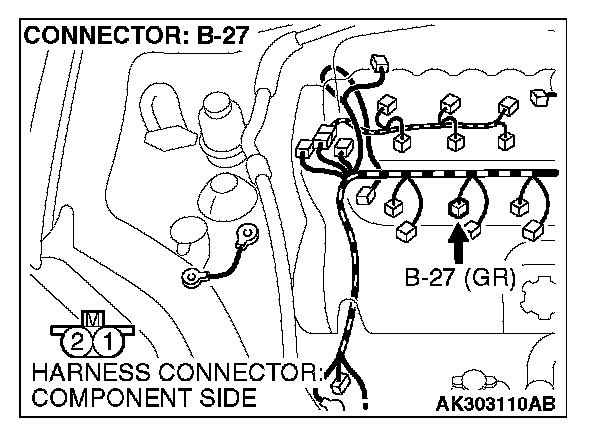 CONNECTOR: B-27

B-27 (GR)

M
2 1

HARNESS CONNECTOR:
COMPONENT SIDE

AK303110AB