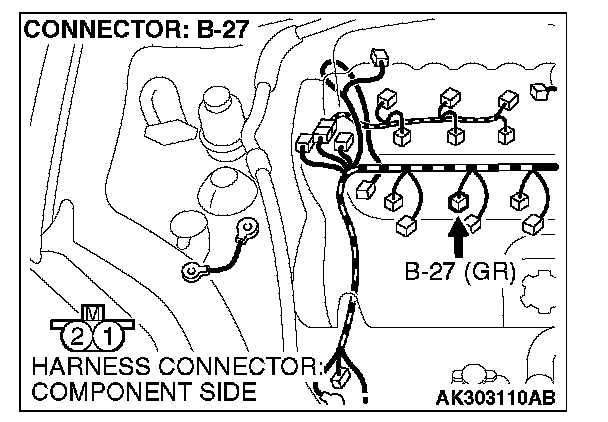 CONNECTOR: B-27

B-27 (GR)

M
2 1

HARNESS CONNECTOR:
COMPONENT SIDE

AK303110AB