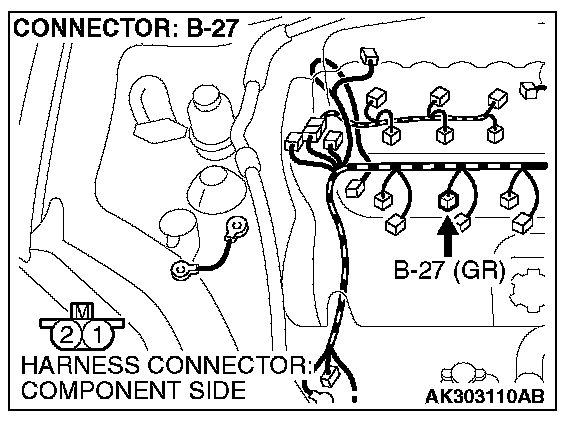 CONNECTOR: B-27

B-27 (GR)

M
2 1

HARNESS CONNECTOR:
COMPONENT SIDE

AK303110AB