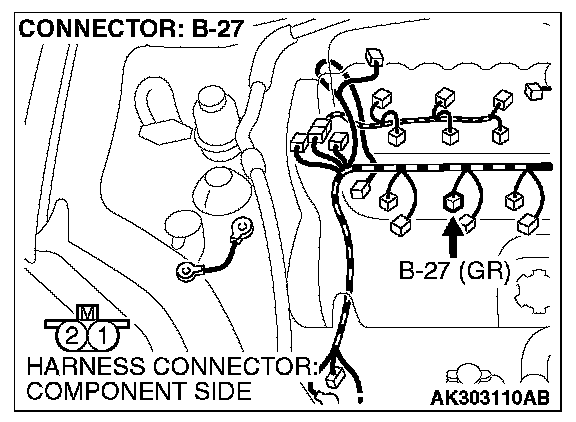 CONNECTOR: B-27

B-27 (GR)

M
2 1

HARNESS CONNECTOR:
COMPONENT SIDE

AK303110AB