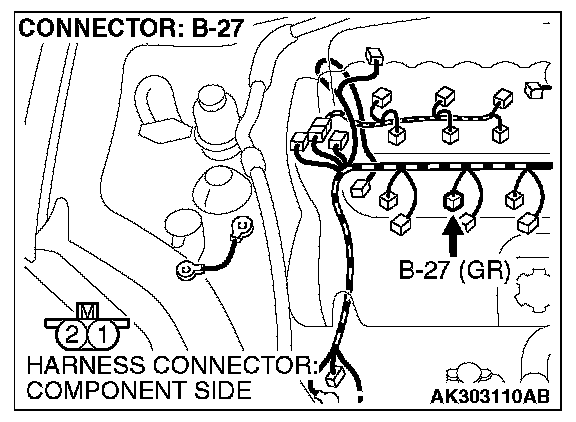 CONNECTOR: B-27

B-27 (GR)

M

2 1

HARNESS CONNECTOR: COMPONENT SIDE

AK303110AB