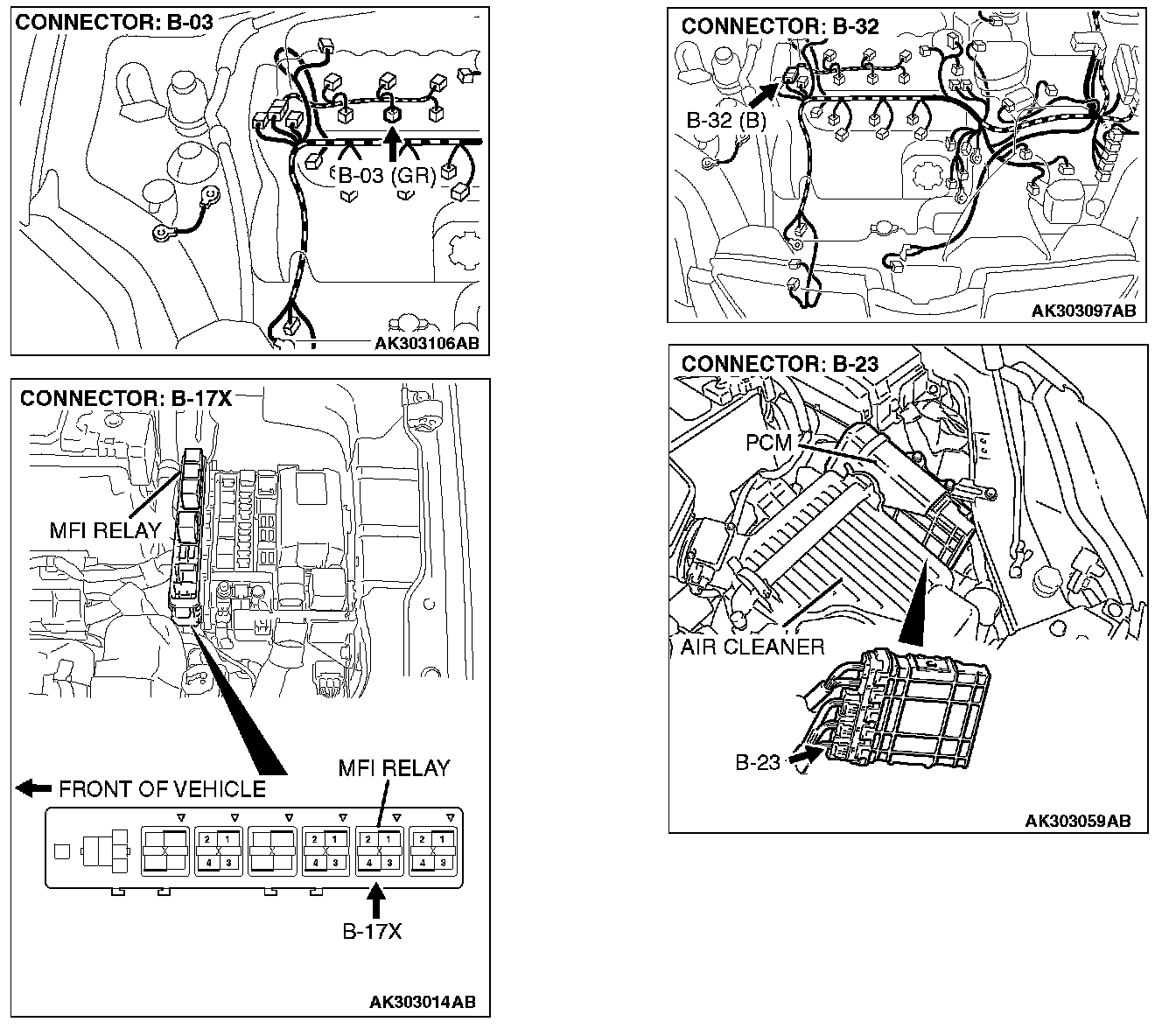 CONNECTOR: B-03

B-03 (GR)

AK303106AB

CONNECTOR: B-17X

MFI RELAY

FRONT OF VEHICLE

MFI RELAY

2 1
4 3

2 1
4 3

2 1
4 3

2 1
4 3

B-17X

AK303014AB

CONNECTOR: B-32

B-32 (B)

AK303097AB

CONNECTOR: B-23

PCM

AIR CLEANER

B-23

AK303059AB