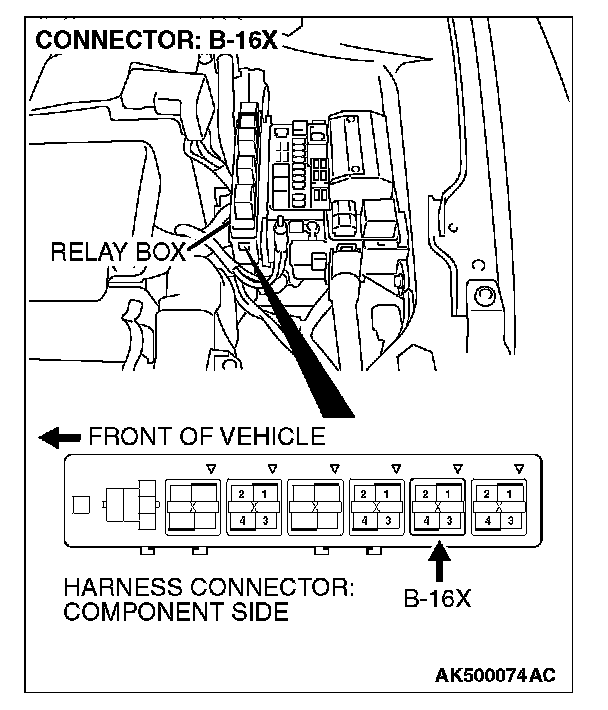 CONNECTOR: B-16X

RELAY BOX

FRONT OF VEHICLE

X 2 1 X 4 3 X 2 1 X 4 3 2 1 X 4 3 2 1 X 4 3

HARNESS CONNECTOR: COMPONENT SIDE

B-16X

AK500074AC