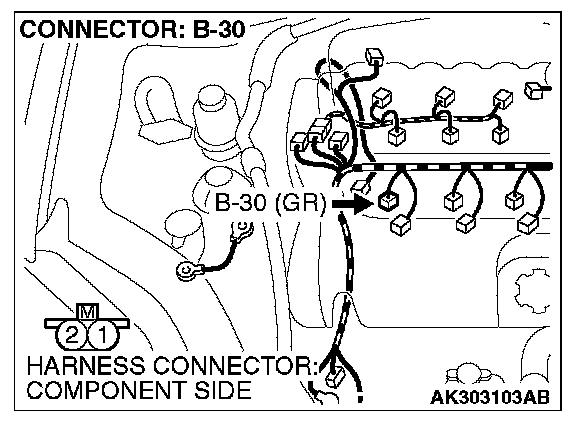 CONNECTOR: B-30

B-30 (GR)

M

2 1

HARNESS CONNECTOR: COMPONENT SIDE

AK303103AB