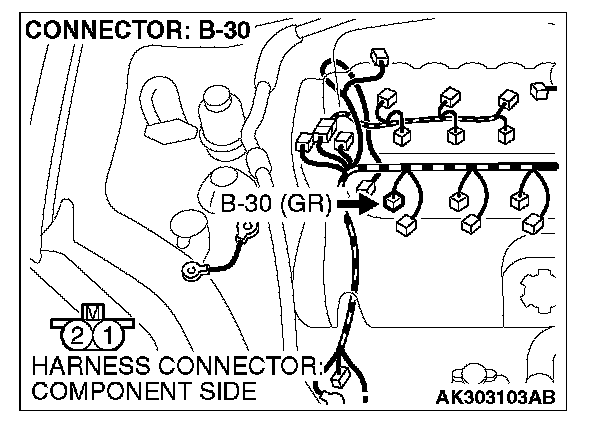 CONNECTOR: B-30

B-30 (GR)

M
2 1

HARNESS CONNECTOR:
COMPONENT SIDE

AK303103AB