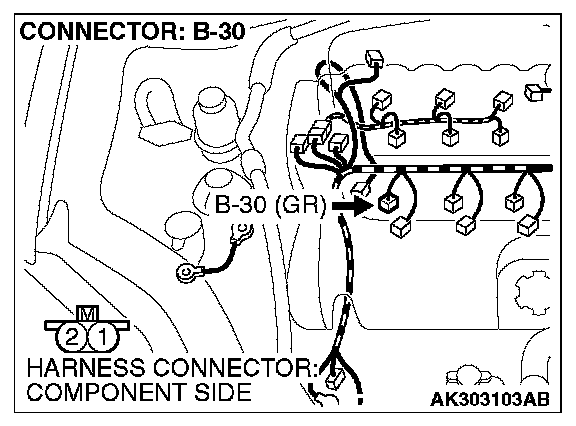 CONNECTOR: B-30

B-30 (GR)

M
2 1

HARNESS CONNECTOR:
COMPONENT SIDE

AK303103AB