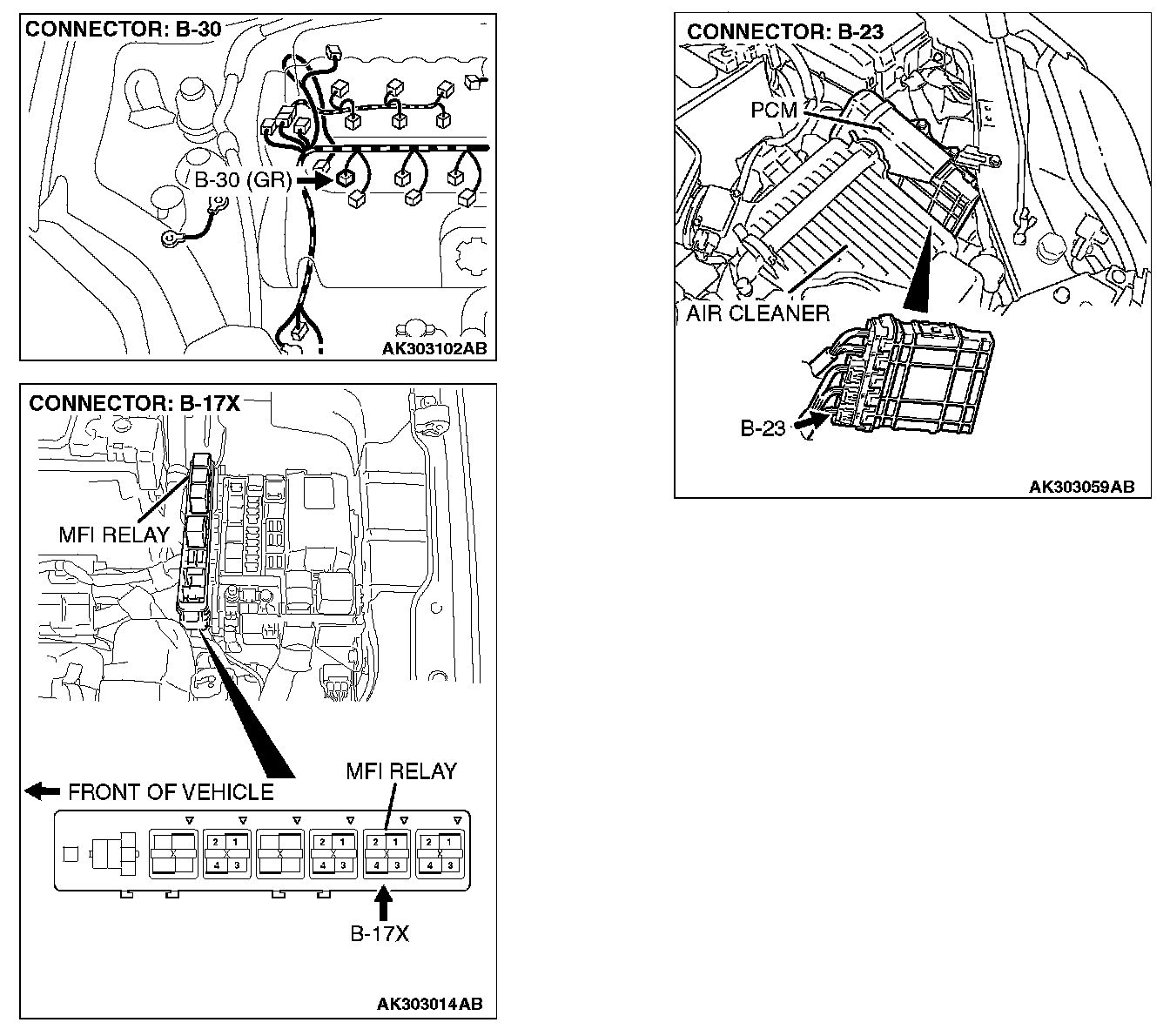 CONNECTOR: B-30

B-30 (GR)

AK303102AB

CONNECTOR: B-17X

MFI RELAY

FRONT OF VEHICLE

MFI RELAY

2 1
4 3

2 1
4 3

2 1
4 3

2 1
4 3

B-17X

AK303014AB

CONNECTOR: B-23

PCM

AIR CLEANER

B-23

AK303059AB