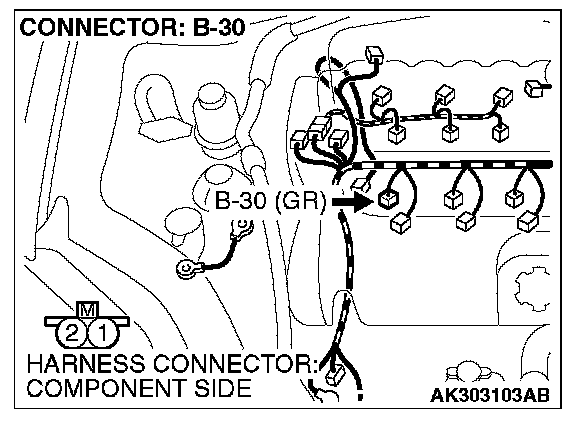 CONNECTOR: B-30

B-30 (GR)

M

2 1

HARNESS CONNECTOR: COMPONENT SIDE

AK303103AB