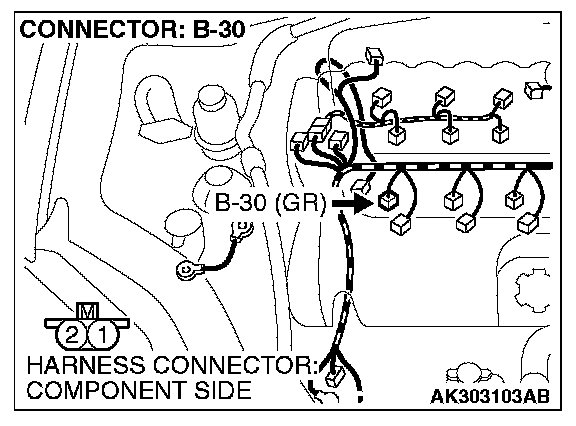 CONNECTOR: B-30

B-30 (GR)

M

2 1

HARNESS CONNECTOR: COMPONENT SIDE

AK303103AB