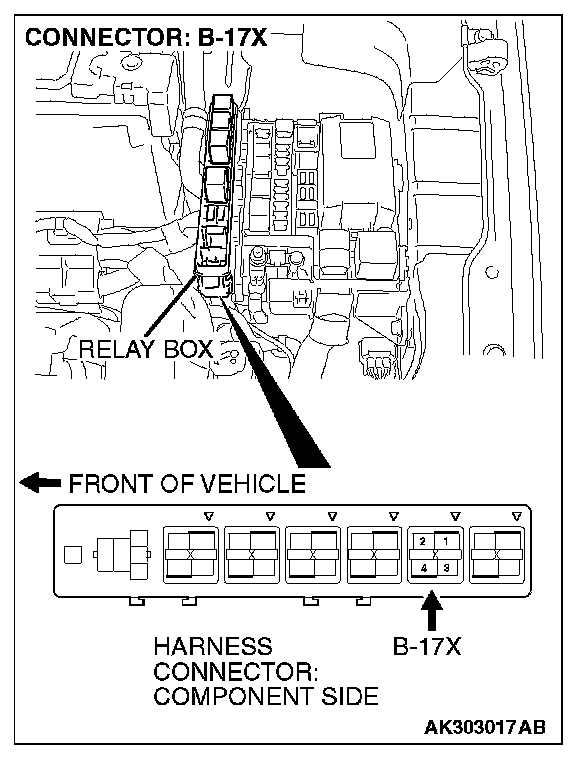 CONNECTOR: B-17X

RELAY BOX

FRONT OF VEHICLE

2 1
4 3

HARNESS CONNECTOR: COMPONENT SIDE

B-17X

AK303017AB