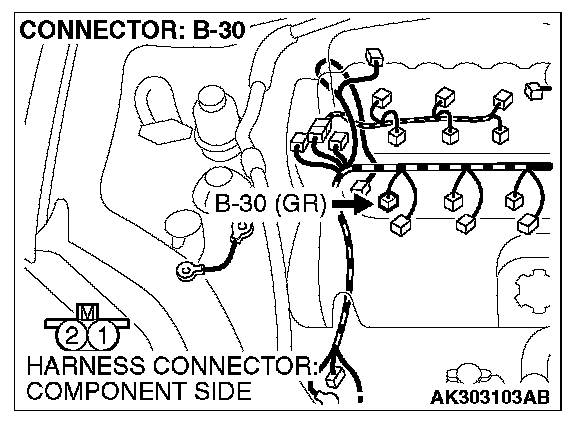 CONNECTOR: B-30

B-30 (GR)

M

2 1

HARNESS CONNECTOR: COMPONENT SIDE

AK303103AB