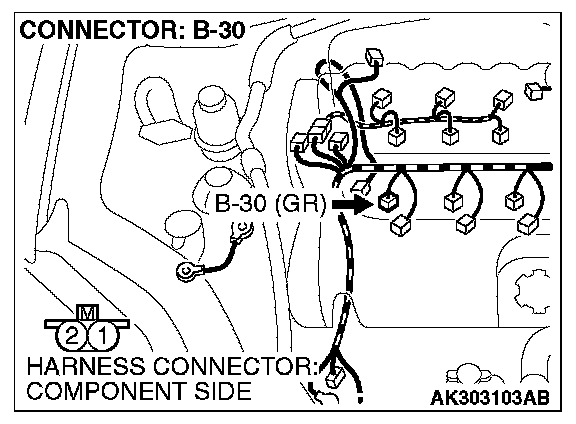 CONNECTOR: B-30

B-30 (GR)

M

2 1

HARNESS CONNECTOR:
COMPONENT SIDE

AK303103AB