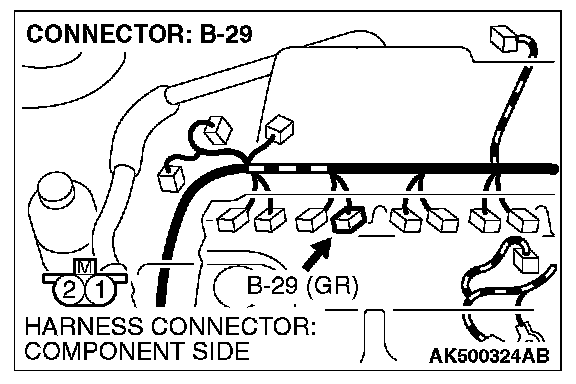 CONNECTOR: B-29

M
2 1

B-29 (GR)

HARNESS CONNECTOR:
COMPONENT SIDE

AK500324AB