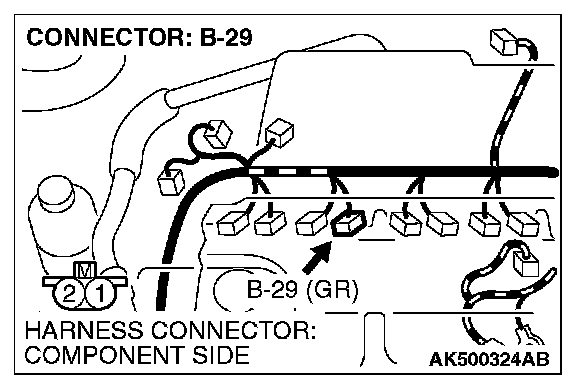 CONNECTOR: B-29

M
2 1

B-29 (GR)

HARNESS CONNECTOR:
COMPONENT SIDE

AK500324AB