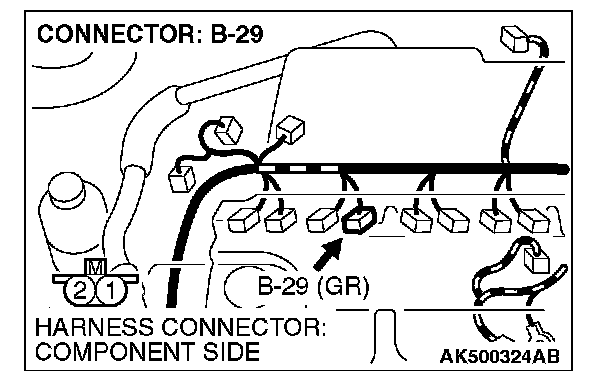 CONNECTOR: B-29

M
2 1

B-29 (GR)

HARNESS CONNECTOR:
COMPONENT SIDE

AK500324AB