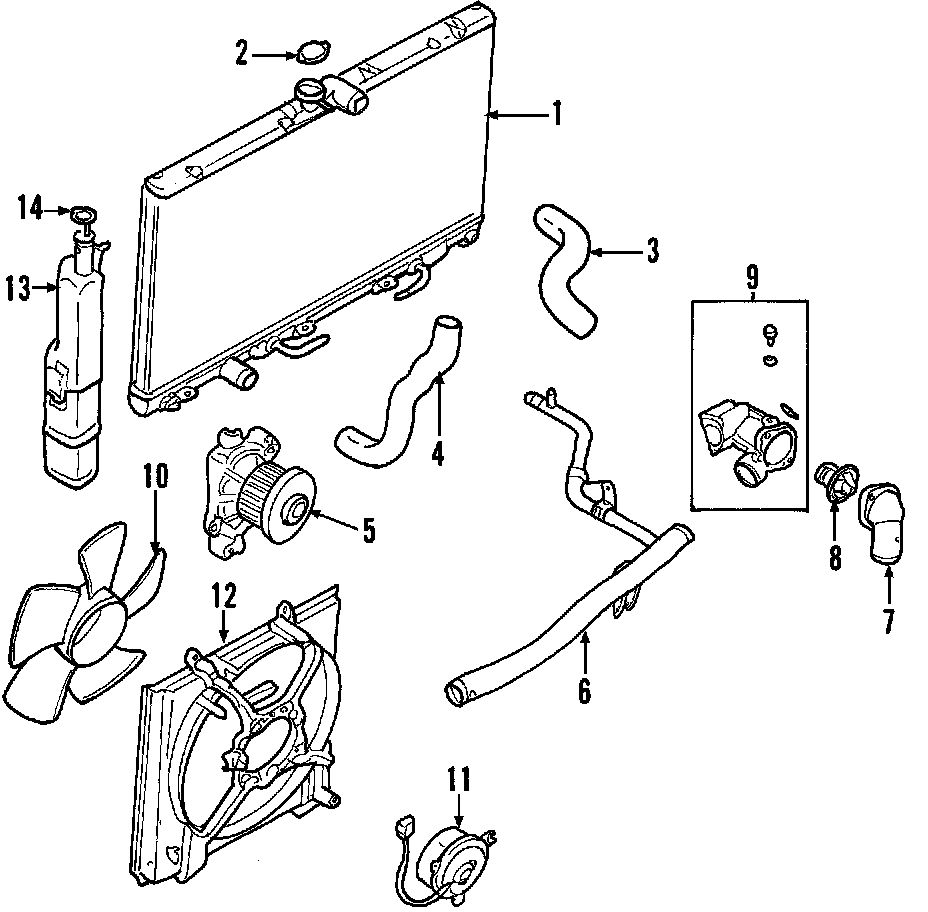 2
1
14
13
3
9
4
10
5
8
7
12
6
11