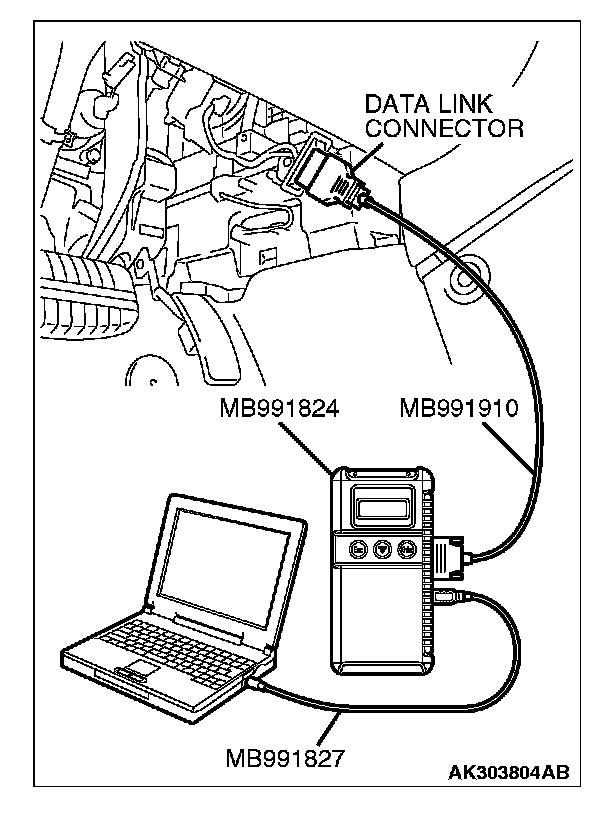 DATA LINK CONNECTOR

MB991824

MB991910

MB991827

AK303804AB