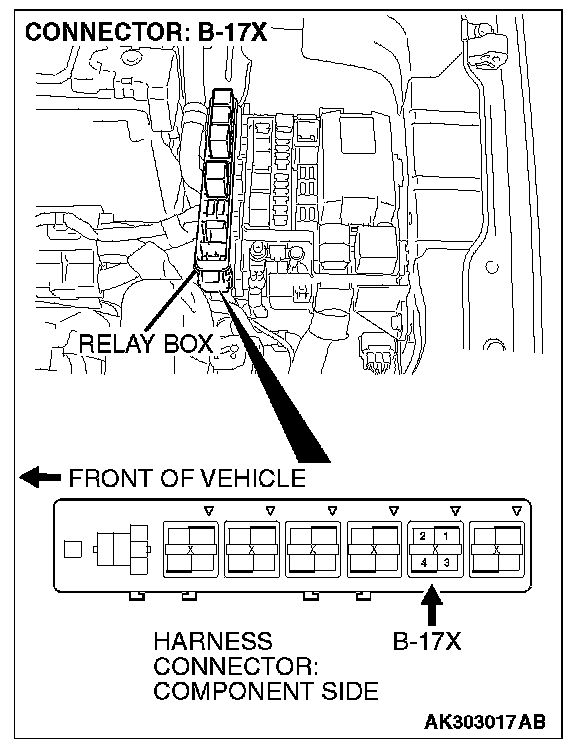 CONNECTOR: B-17X

RELAY BOX

FRONT OF VEHICLE

X X X X 2 1 X 4 3 X

HARNESS CONNECTOR: COMPONENT SIDE

B-17X

AK303017AB