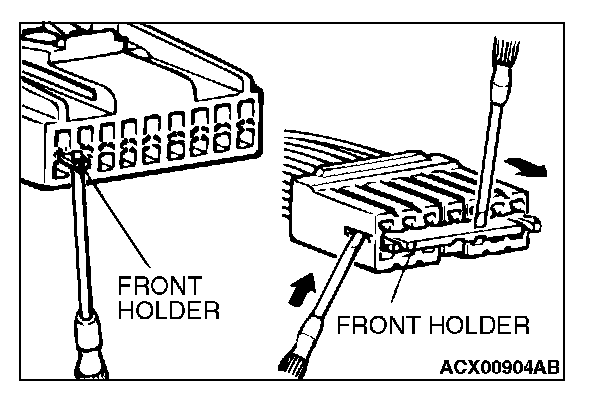 FRONT HOLDER

FRONT HOLDER

ACX00904AB