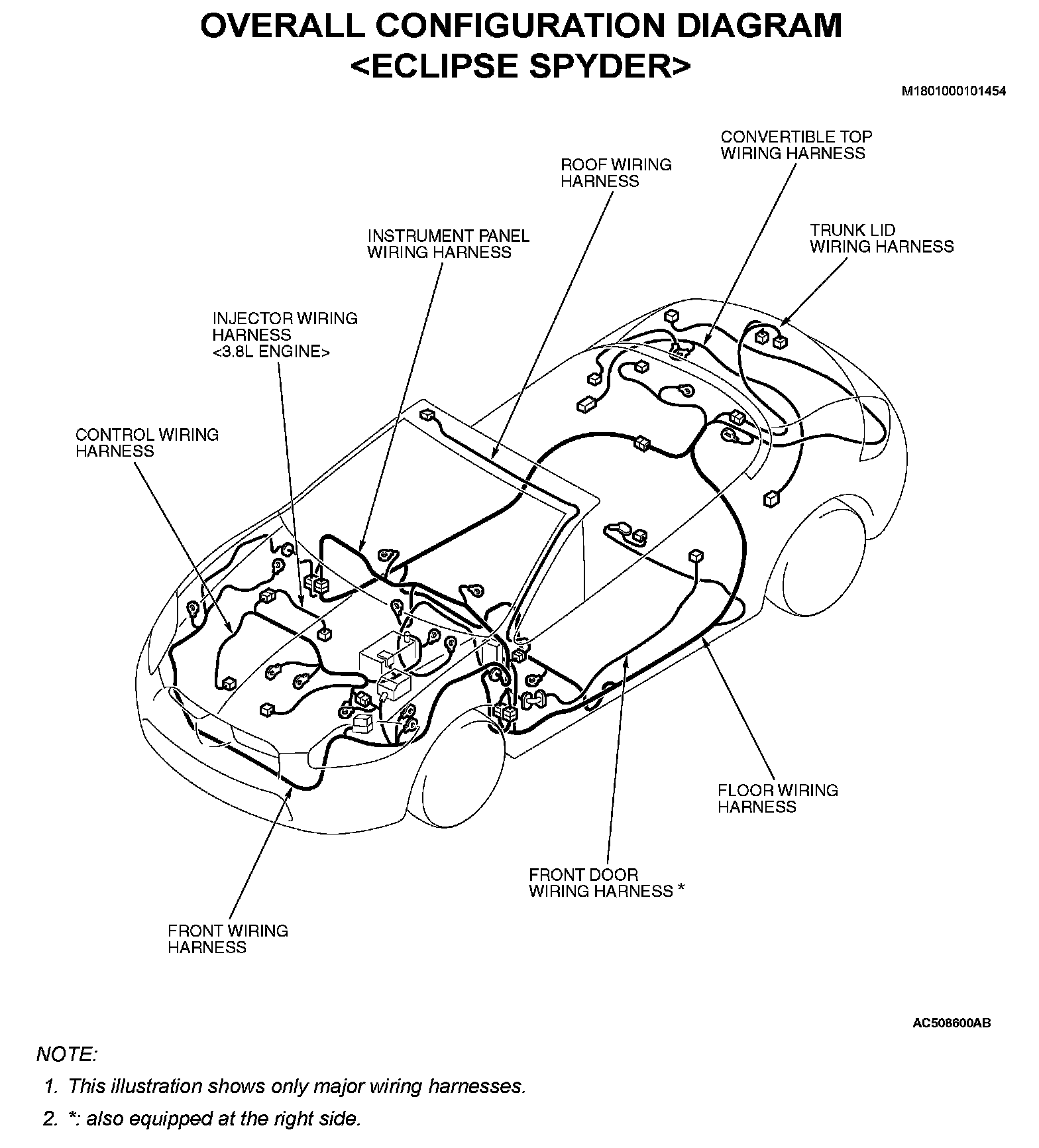 OVERALL CONFIGURATION DIAGRAM
<ECLIPSE SPYDER>

M1801000101454

CONVERTIBLE TOP WIRING HARNESS

ROOF WIRING HARNESS

TRUNK LID WIRING HARNESS

INSTRUMENT PANEL WIRING HARNESS

INJECTOR WIRING HARNESS <3.8L ENGINE>

CONTROL WIRING HARNESS

FLOOR WIRING HARNESS

FRONT DOOR WIRING HARNESS *

FRONT WIRING HARNESS

AC508600AB

NOTE:
1. This illustration shows only major wiring harnesses.
2. *: also equipped at the right side.