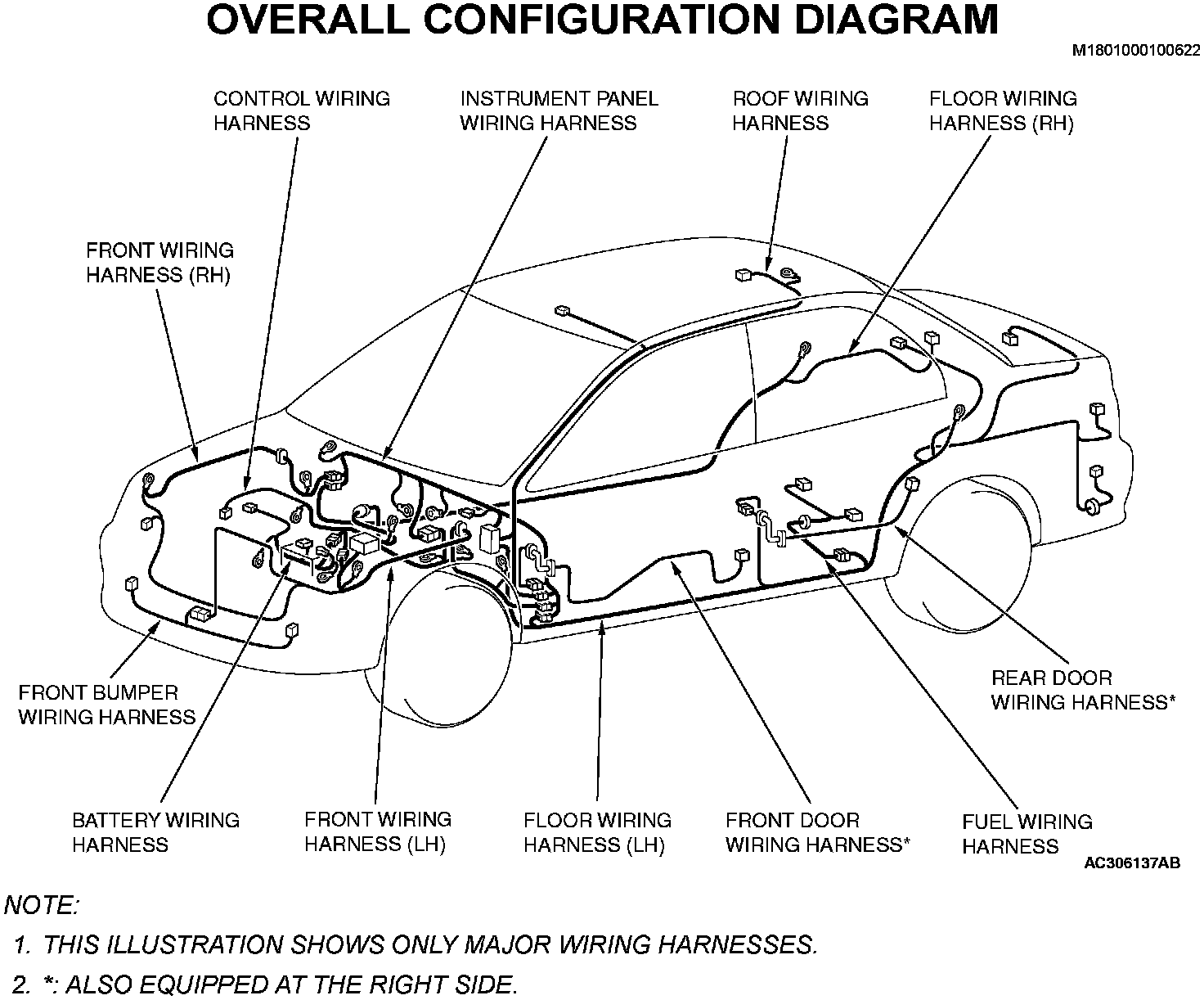 OVERALL CONFIGURATION DIAGRAM

M1801000100622

CONTROL WIRING HARNESS

INSTRUMENT PANEL WIRING HARNESS

ROOF WIRING HARNESS

FLOOR WIRING HARNESS (RH)

FRONT WIRING HARNESS (RH)

FRONT BUMPER WIRING HARNESS

REAR DOOR WIRING HARNESS*

BATTERY WIRING HARNESS

FRONT WIRING HARNESS (LH)

FLOOR WIRING HARNESS (LH)

FRONT DOOR WIRING HARNESS*

FUEL WIRING HARNESS

AC306137AB

NOTE:

1. THIS ILLUSTRATION SHOWS ONLY MAJOR WIRING HARNESSES.

2. *: ALSO EQUIPPED AT THE RIGHT SIDE.