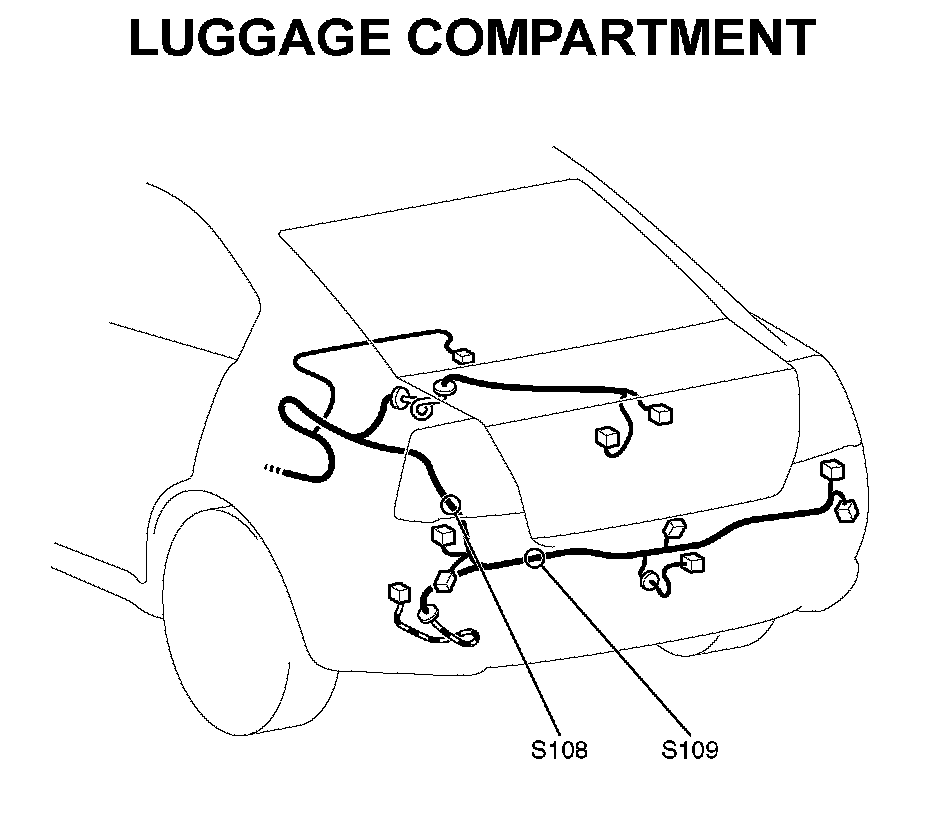 LUGGAGE COMPARTMENT

S108
S109