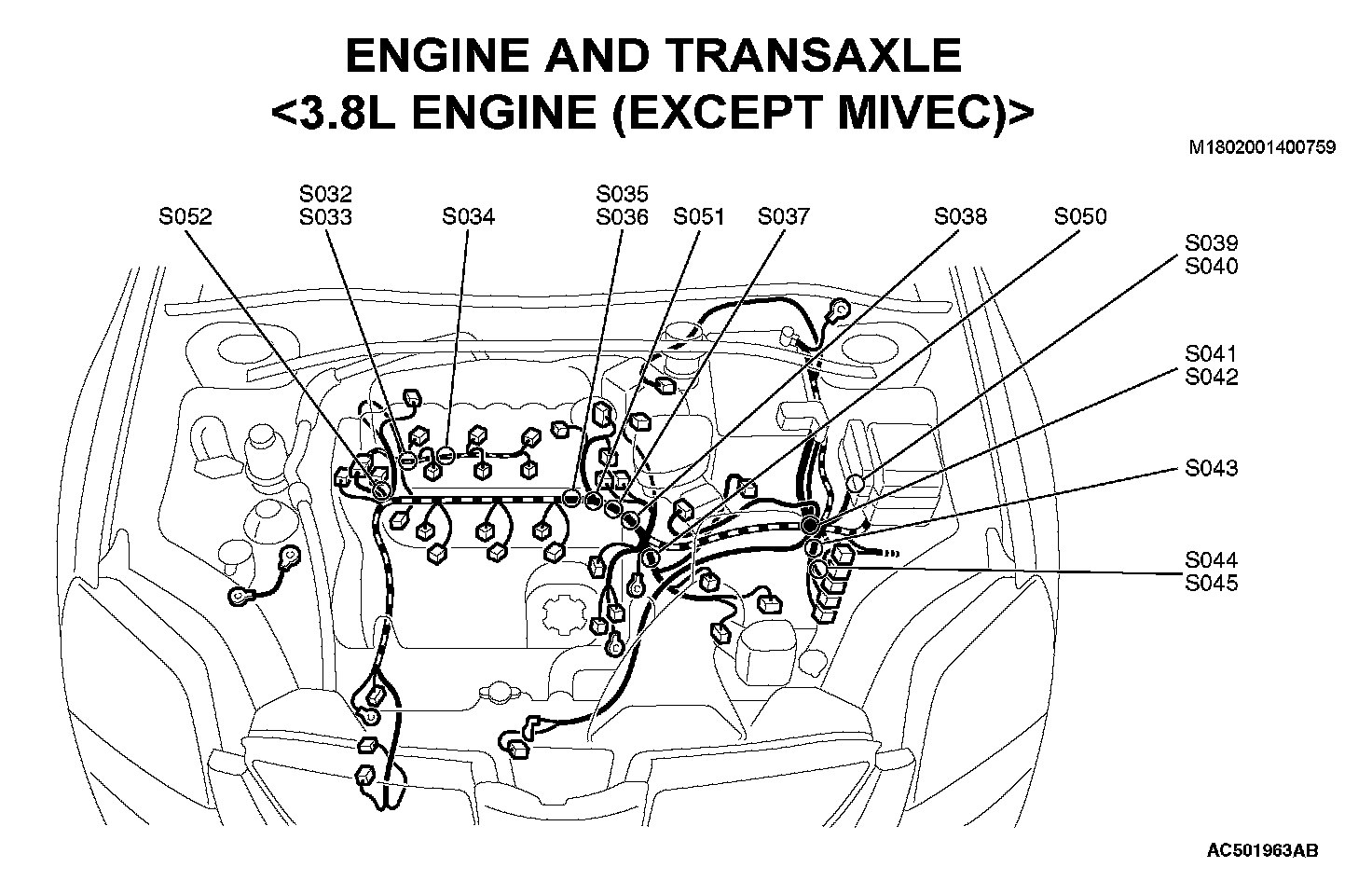 ENGINE AND TRANSAXLE
<3.8L ENGINE (EXCEPT MIVEC)>

M1802001400759

S052
S032
S033
S034
S035
S036
S051
S037
S038
S050
S039
S040
S041
S042
S043
S044
S045

AC501963AB