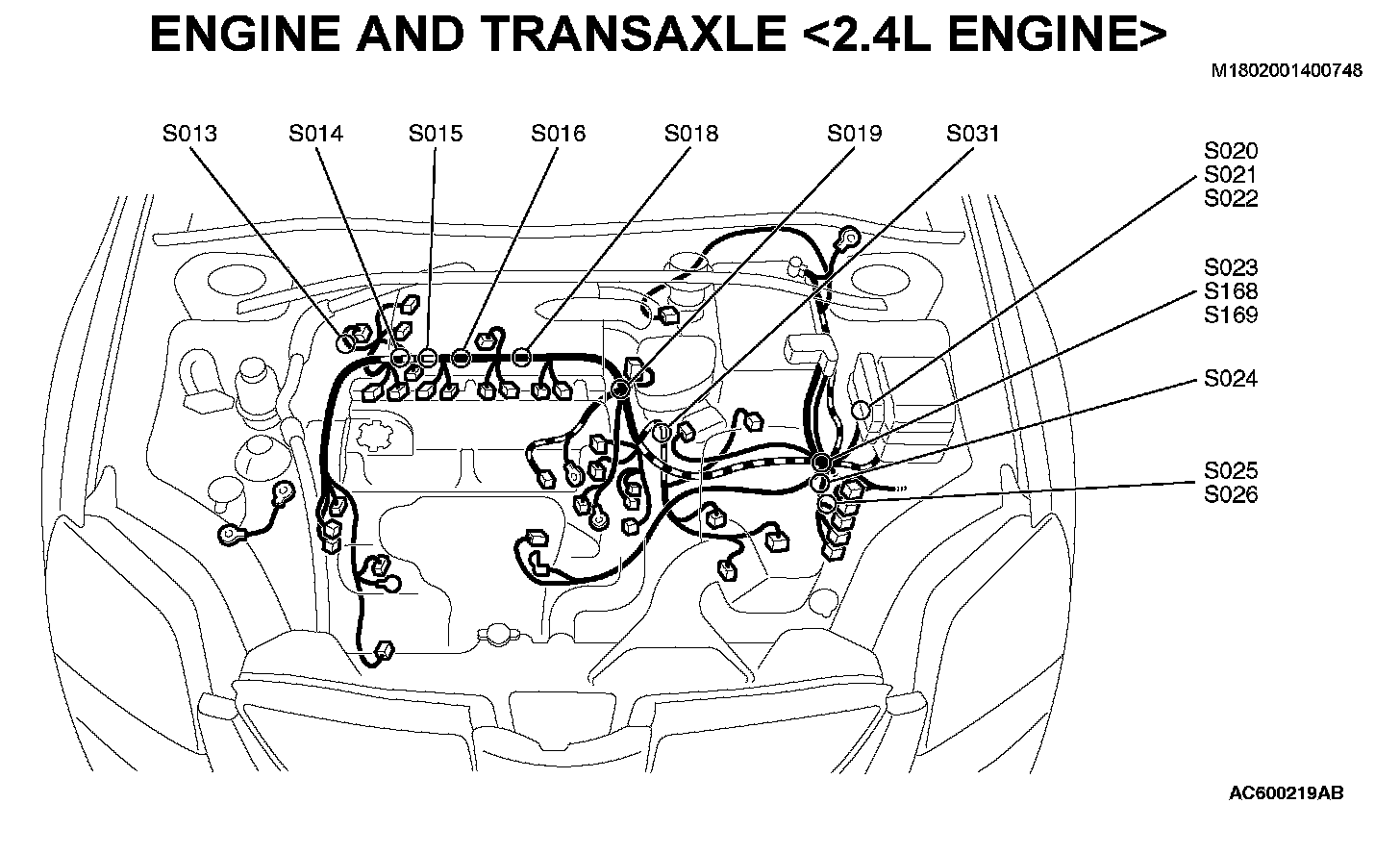 ENGINE AND TRANSAXLE <2.4L ENGINE>

M1802001400748

S013
S014
S015
S016
S018
S019
S031
S020
S021
S022
S023
S168
S169
S024
S025
S026

AC600219AB