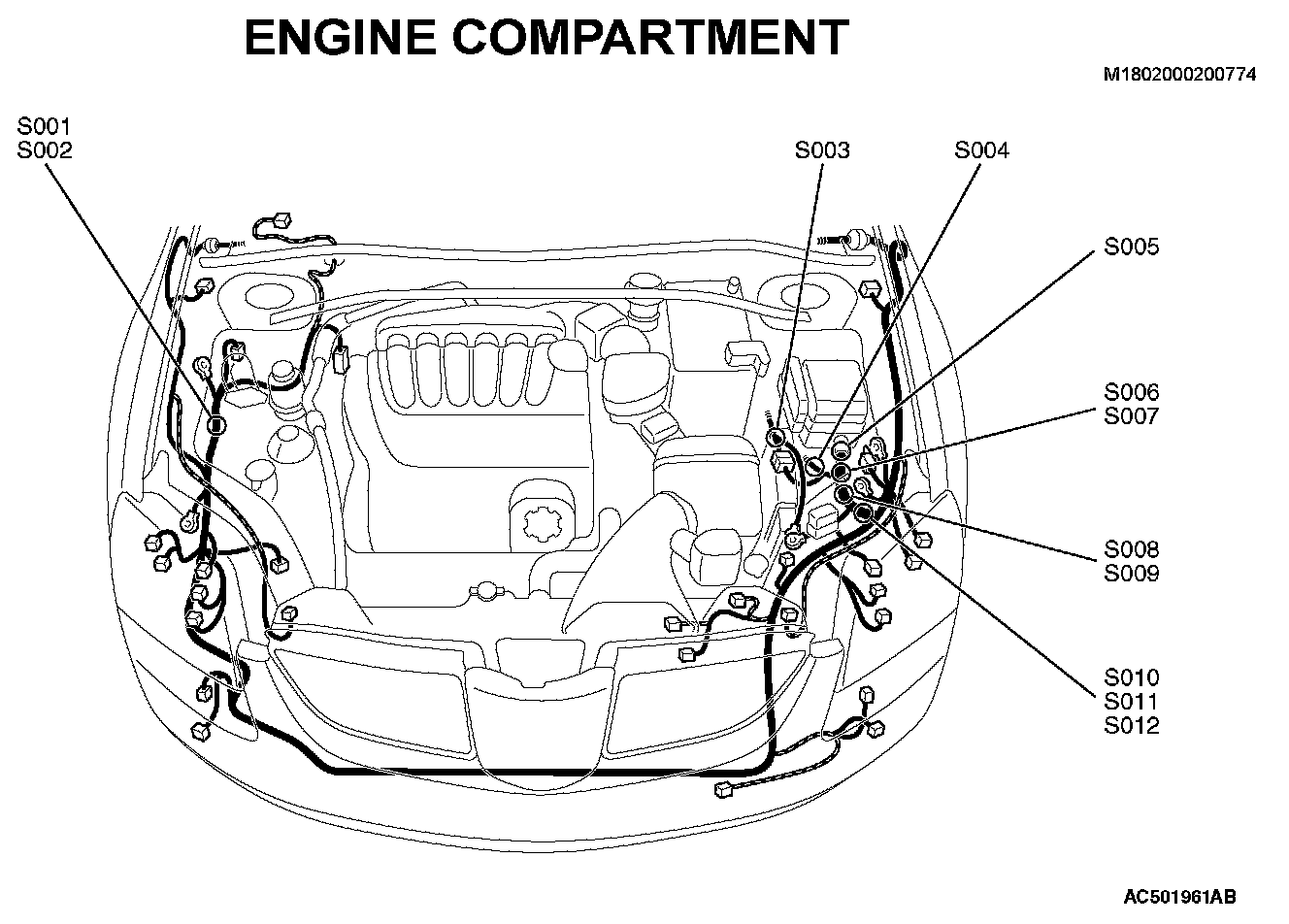 ENGINE COMPARTMENT

M1802000200774

S001
S002

S003

S004

S005

S006
S007

S008
S009

S010
S011
S012

AC501961AB