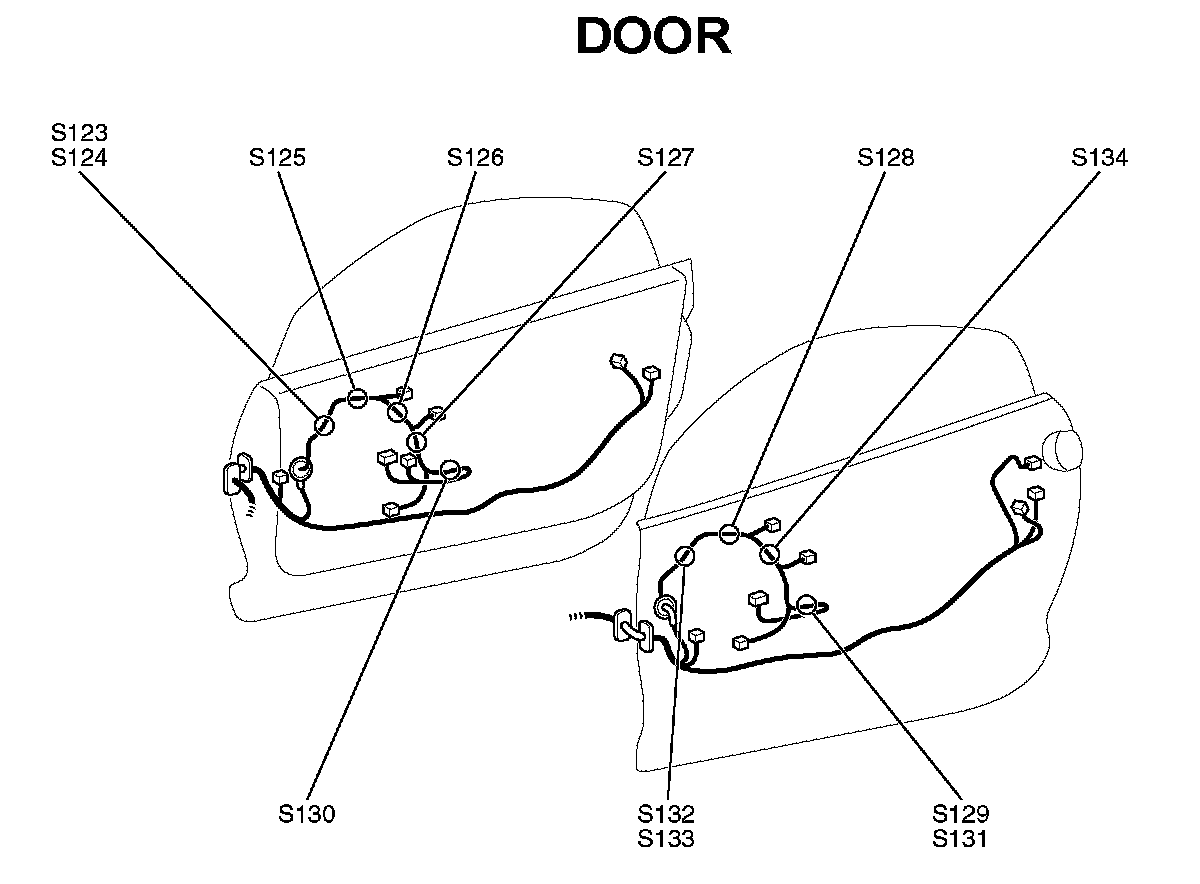 DOOR

S123
S124

S125

S126

S127

S128

S134

S130

S132
S133

S129
S131