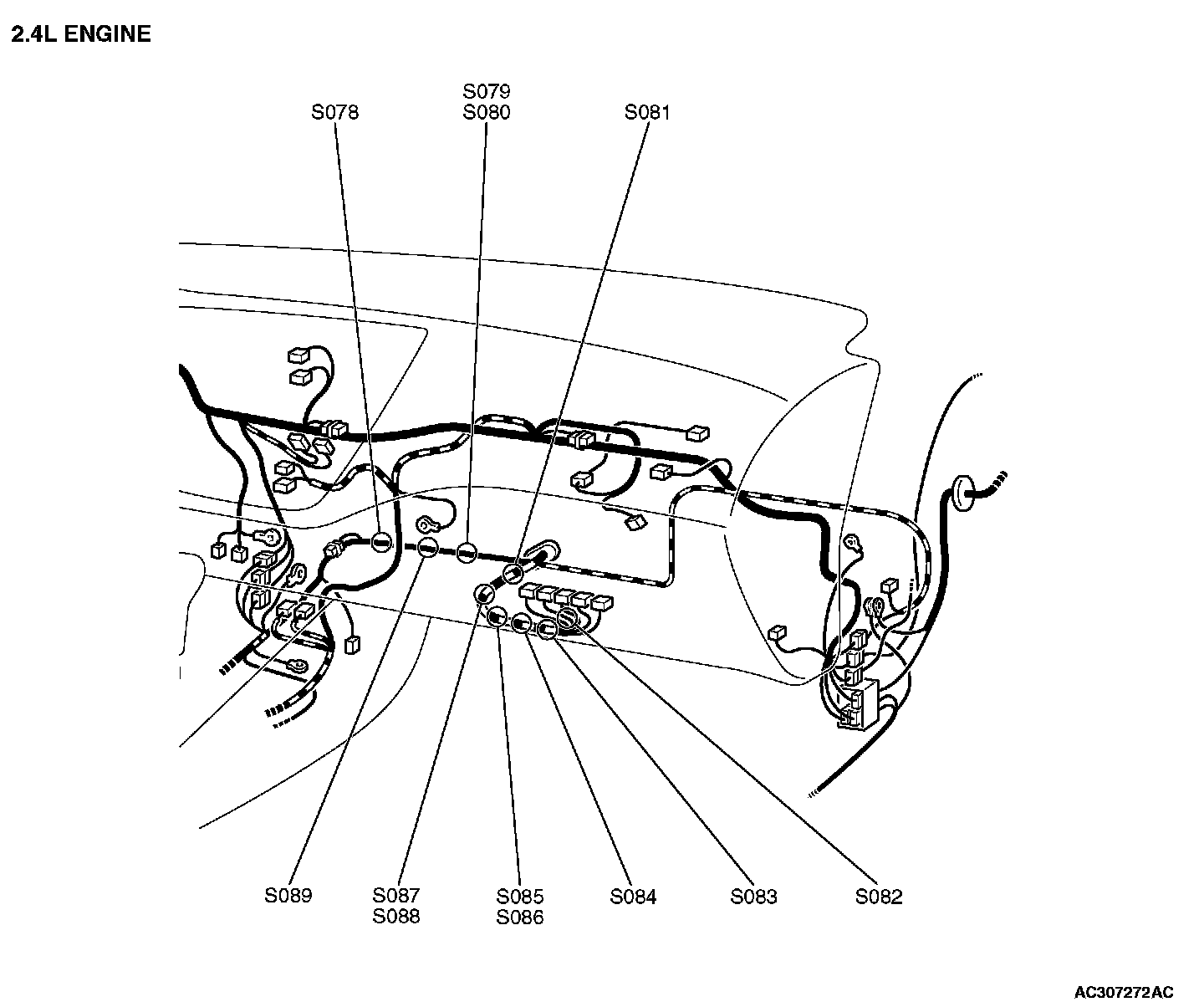 2.4L ENGINE

S078

S079
S080

S081

S089

S087
S088

S085
S086

S084

S083

S082

AC307272AC