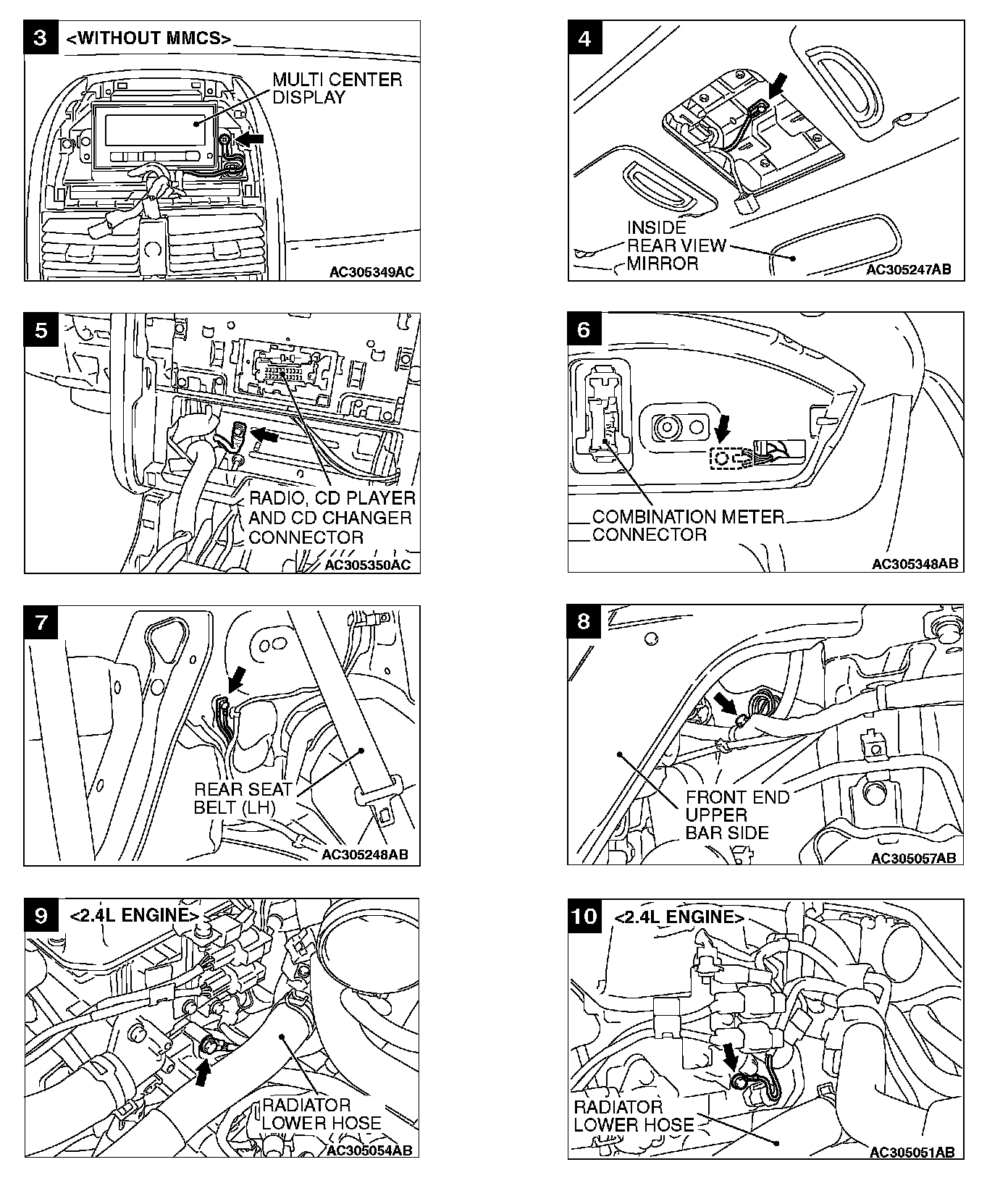 3 <WITHOUT MMCS>

MULTI CENTER DISPLAY

AC305349AC

4

INSIDE REAR VIEW MIRROR

AC305247AB

5

RADIO, CD PLAYER AND CD CHANGER CONNECTOR

AC305350AC

6

COMBINATION METER CONNECTOR

AC305348AB

7

REAR SEAT BELT (LH)

AC305248AB

8

FRONT END UPPER BAR SIDE

AC305057AB

9 <2.4L ENGINE>

RADIATOR LOWER HOSE

AC305054AB

10 <2.4L ENGINE>

RADIATOR LOWER HOSE

AC305051AB