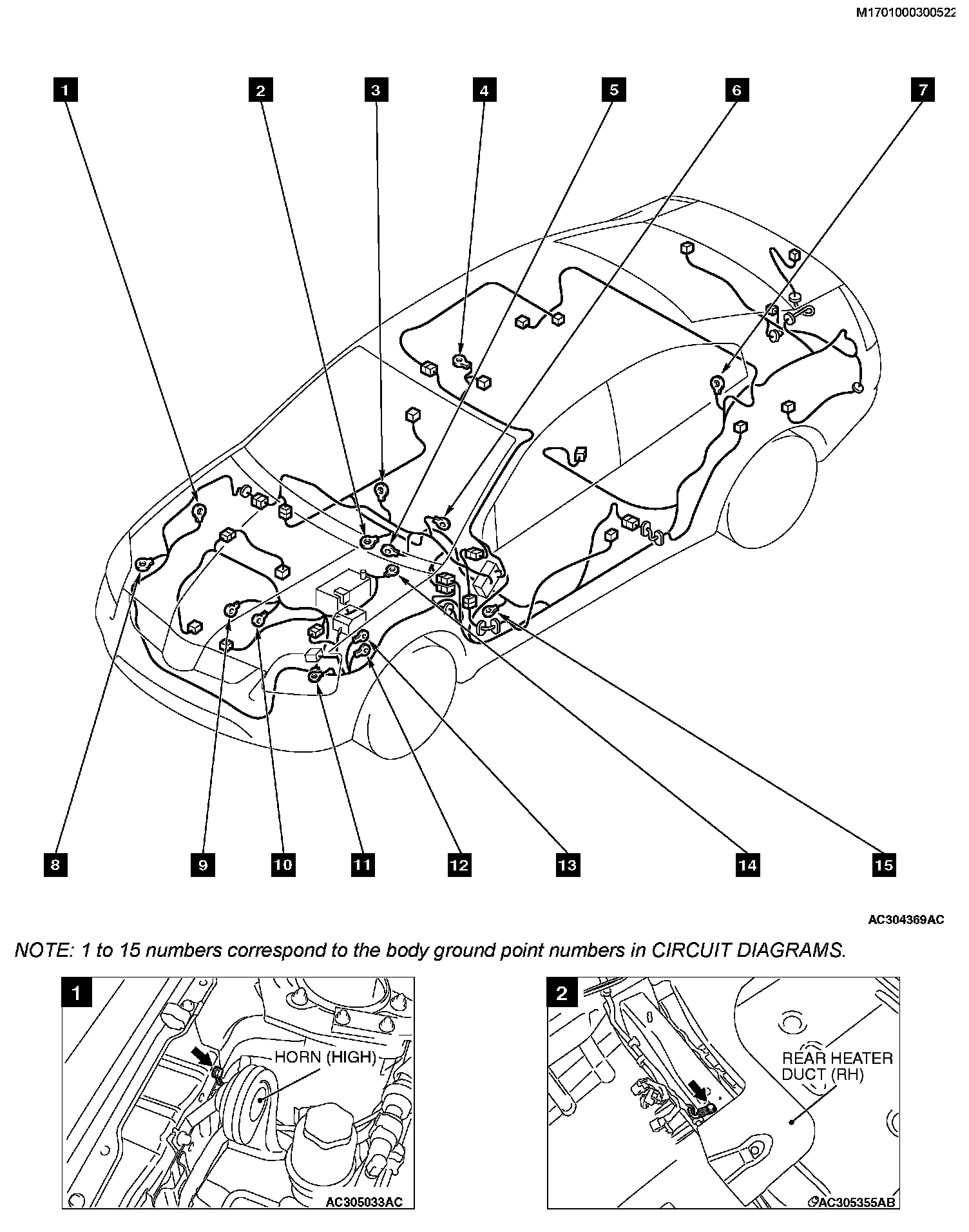 M1701000300522

1
2
3
4
5
6
7

8
9
10
11
12
13
14
15

AC304369AC

NOTE: 1 to 15 numbers correspond to the body ground point numbers in CIRCUIT DIAGRAMS.

1
HORN (HIGH)
AC305033AC

2
REAR HEATER DUCT (RH)
AC305355AB