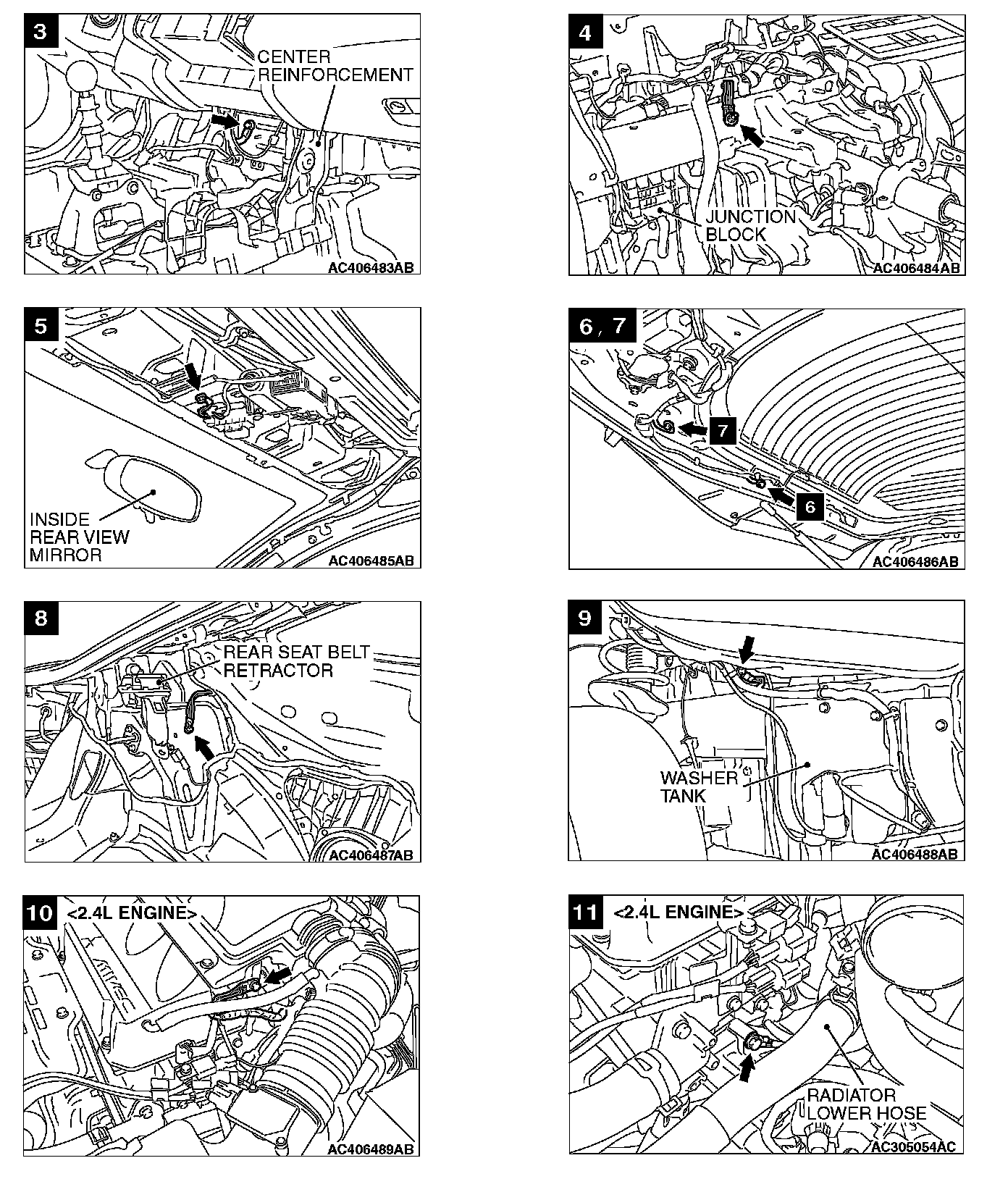 3
CENTER REINFORCEMENT
AC406483AB

4
JUNCTION BLOCK
AC406484AB

5
INSIDE REAR VIEW MIRROR
AC406485AB

6, 7
7
6
AC406486AB

8
REAR SEAT BELT RETRACTOR
AC406487AB

9
WASHER TANK
AC406488AB

10 <2.4L ENGINE>
AC406489AB

11 <2.4L ENGINE>
RADIATOR LOWER HOSE
AC305054AC