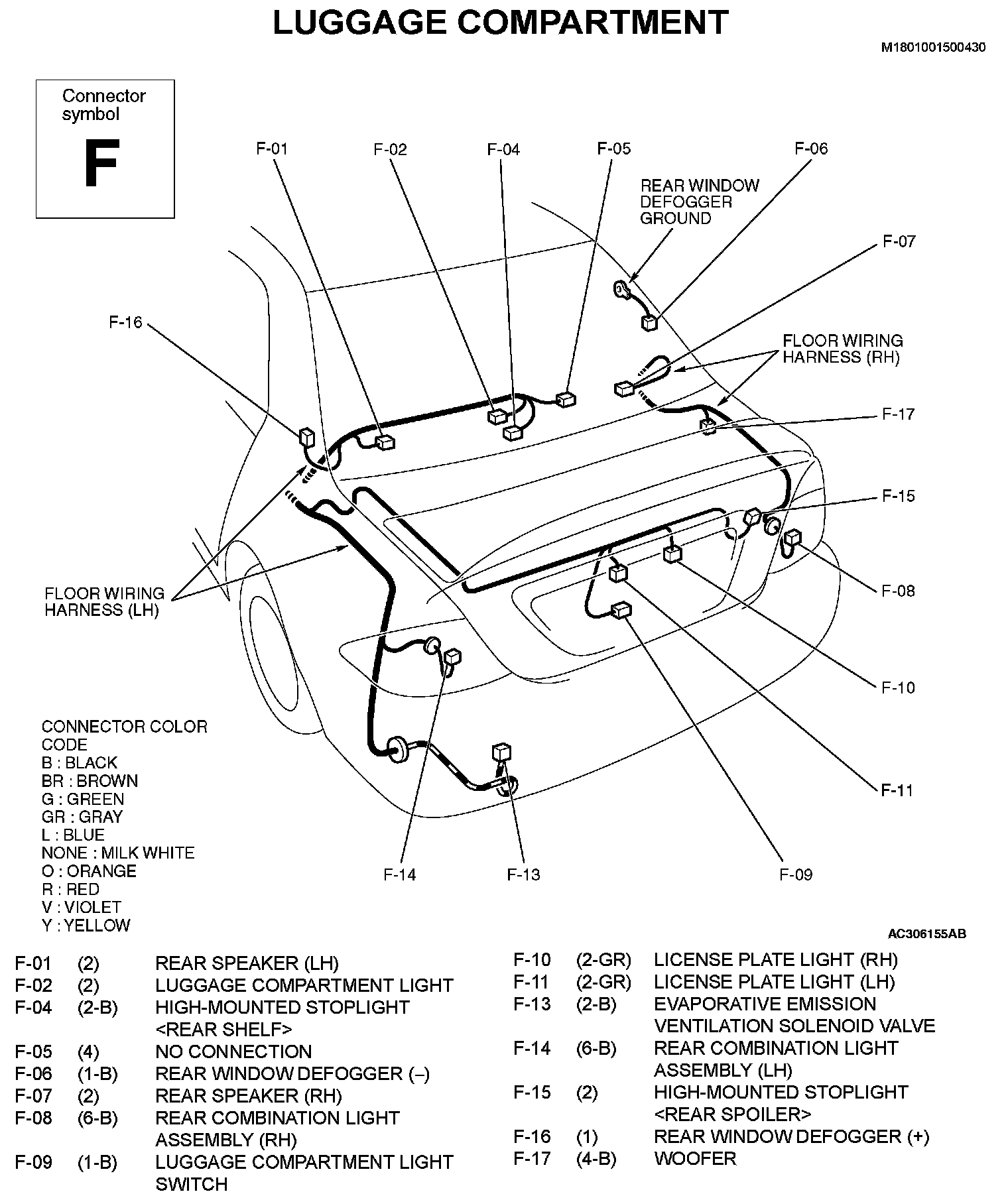 LUGGAGE COMPARTMENT

M1801001500430

Connector symbol

F

F-01
F-02
F-04
F-05
F-06

REAR WINDOW DEFOGGER GROUND

F-07

F-16

FLOOR WIRING HARNESS (RH)

F-17

F-15

F-08

FLOOR WIRING HARNESS (LH)

F-10

F-11

F-14
F-13
F-09

CONNECTOR COLOR CODE
B : BLACK
BR : BROWN
G : GREEN
GR : GRAY
L : BLUE
NONE : MILK WHITE
O : ORANGE
R : RED
V : VIOLET
Y : YELLOW

AC306155AB

| | | |
|---|---|---|
| F-01 | (2) | REAR SPEAKER (LH) |
| F-02 | (2) | LUGGAGE COMPARTMENT LIGHT |
| F-04 | (2-B) | HIGH-MOUNTED STOPLIGHT <REAR SHELF> |
| F-05 | (4) | NO CONNECTION |
| F-06 | (1-B) | REAR WINDOW DEFOGGER (–) |
| F-07 | (2) | REAR SPEAKER (RH) |
| F-08 | (6-B) | REAR COMBINATION LIGHT ASSEMBLY (RH) |
| F-09 | (1-B) | LUGGAGE COMPARTMENT LIGHT SWITCH |

| | | |
|---|---|---|
| F-10 | (2-GR) | LICENSE PLATE LIGHT (RH) |
| F-11 | (2-GR) | LICENSE PLATE LIGHT (LH) |
| F-13 | (2-B) | EVAPORATIVE EMISSION VENTILATION SOLENOID VALVE |
| F-14 | (6-B) | REAR COMBINATION LIGHT ASSEMBLY (LH) |
| F-15 | (2) | HIGH-MOUNTED STOPLIGHT <REAR SPOILER> |
| F-16 | (1) | REAR WINDOW DEFOGGER (+) |
| F-17 | (4-B) | WOOFER |