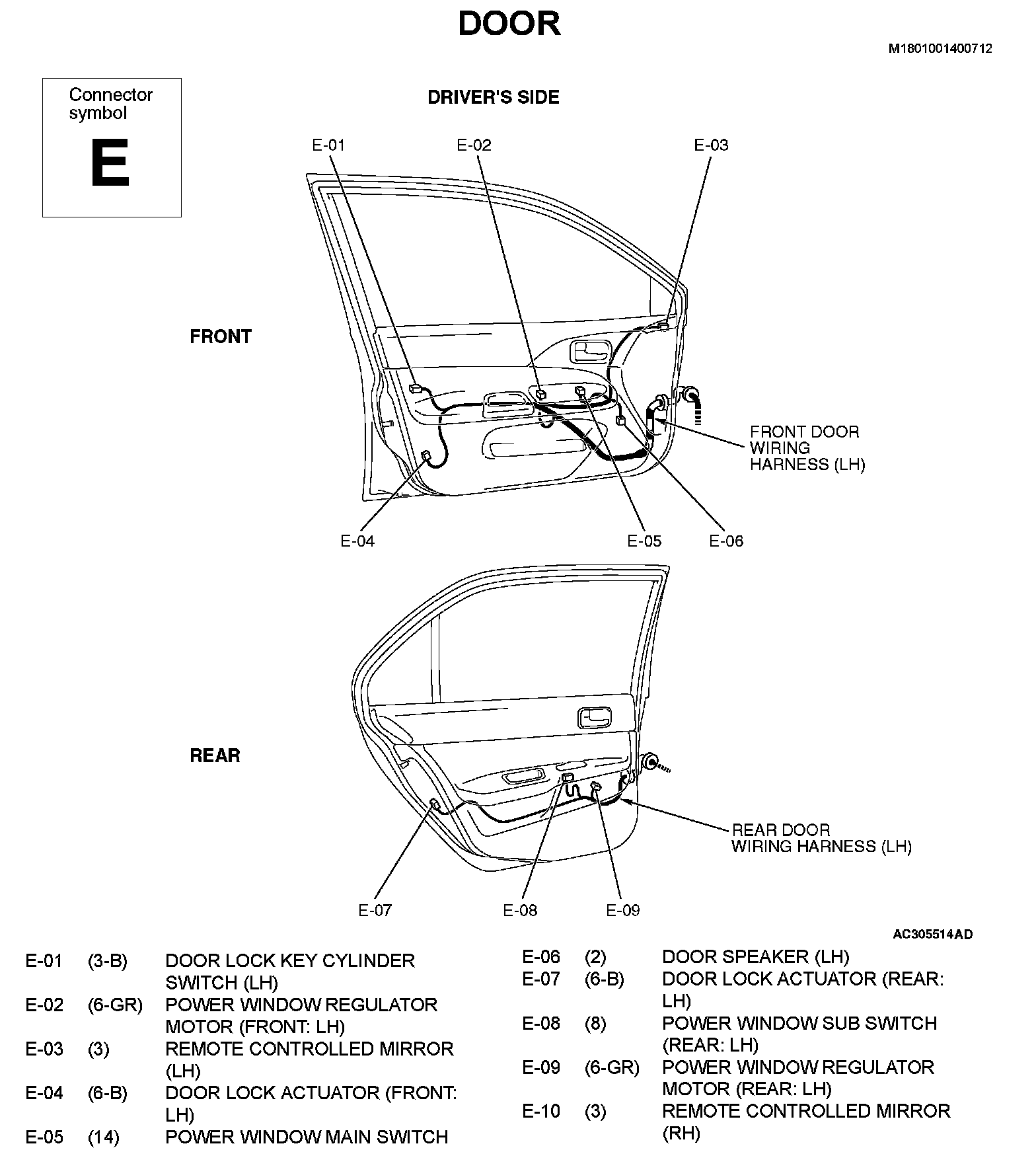 DOOR

M1801001400712

Connector symbol

E

DRIVER'S SIDE

E-01 E-02 E-03

FRONT

FRONT DOOR WIRING HARNESS (LH)

E-04 E-05 E-06

REAR

REAR DOOR WIRING HARNESS (LH)

E-07 E-08 E-09

AC305514AD

E-01 (3-B) DOOR LOCK KEY CYLINDER SWITCH (LH)
E-02 (6-GR) POWER WINDOW REGULATOR MOTOR (FRONT: LH)
E-03 (3) REMOTE CONTROLLED MIRROR (LH)
E-04 (6-B) DOOR LOCK ACTUATOR (FRONT: LH)
E-05 (14) POWER WINDOW MAIN SWITCH

E-06 (2) DOOR SPEAKER (LH)
E-07 (6-B) DOOR LOCK ACTUATOR (REAR: LH)
E-08 (8) POWER WINDOW SUB SWITCH (REAR: LH)
E-09 (6-GR) POWER WINDOW REGULATOR MOTOR (REAR: LH)
E-10 (3) REMOTE CONTROLLED MIRROR (RH)