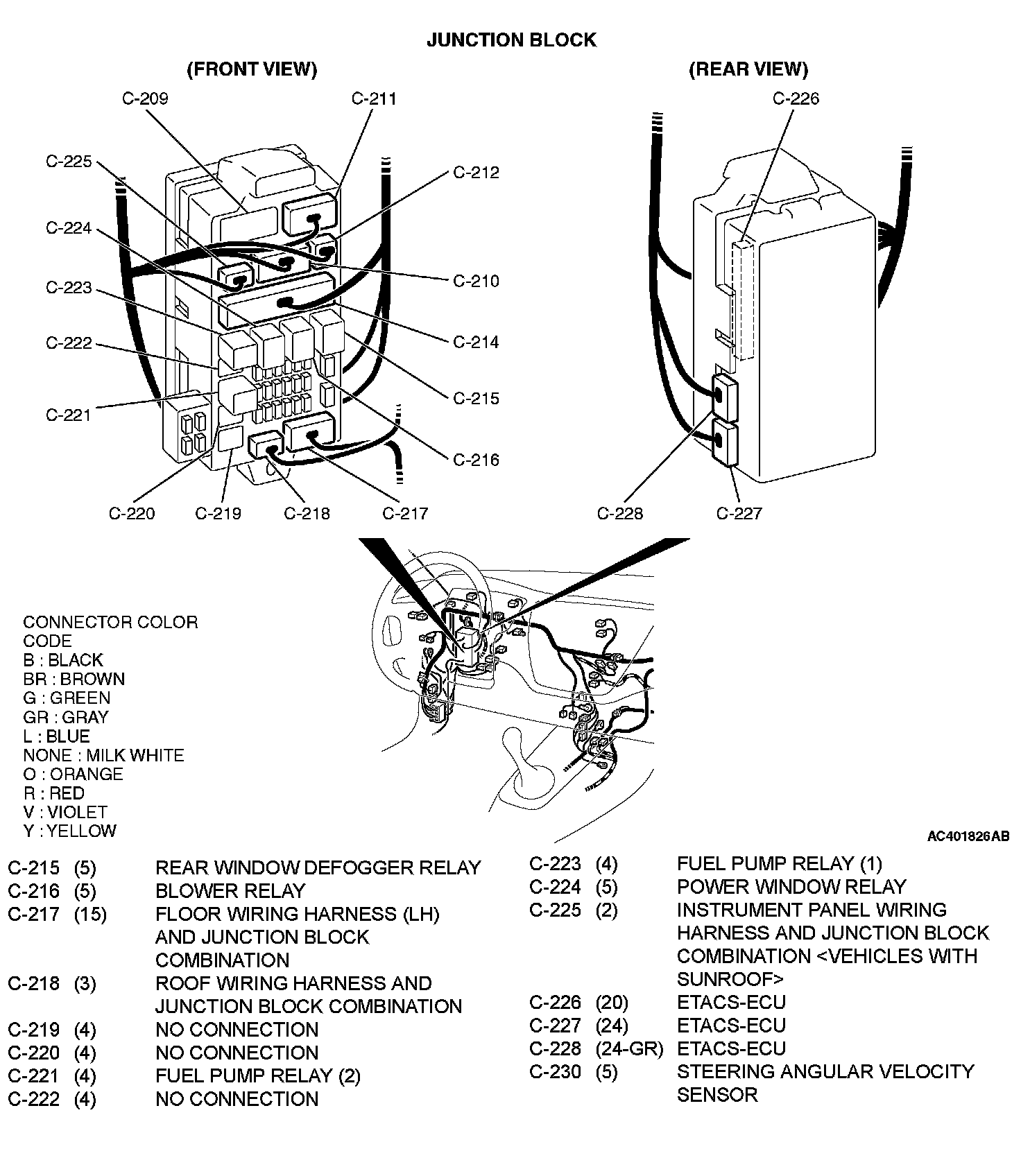 JUNCTION BLOCK

(FRONT VIEW)

C-209
C-211
C-225
C-212
C-224
C-210
C-223
C-214
C-222
C-215
C-221
C-216
C-220
C-219
C-218
C-217

(REAR VIEW)

C-226
C-228
C-227

CONNECTOR COLOR CODE
B : BLACK
BR : BROWN
G : GREEN
GR : GRAY
L : BLUE
NONE : MILK WHITE
O : ORANGE
R : RED
V : VIOLET
Y : YELLOW

AC401826AB

| | | |
|---|---|---|
| C-215 | (5) | REAR WINDOW DEFOGGER RELAY |
| C-216 | (5) | BLOWER RELAY |
| C-217 | (15) | FLOOR WIRING HARNESS (LH) AND JUNCTION BLOCK COMBINATION |
| C-218 | (3) | ROOF WIRING HARNESS AND JUNCTION BLOCK COMBINATION |
| C-219 | (4) | NO CONNECTION |
| C-220 | (4) | NO CONNECTION |
| C-221 | (4) | FUEL PUMP RELAY (2) |
| C-222 | (4) | NO CONNECTION |

| | | |
|---|---|---|
| C-223 | (4) | FUEL PUMP RELAY (1) |
| C-224 | (5) | POWER WINDOW RELAY |
| C-225 | (2) | INSTRUMENT PANEL WIRING HARNESS AND JUNCTION BLOCK COMBINATION <VEHICLES WITH SUNROOF> |
| C-226 | (20) | ETACS-ECU |
| C-227 | (24) | ETACS-ECU |
| C-228 | (24-GR) | ETACS-ECU |
| C-230 | (5) | STEERING ANGULAR VELOCITY SENSOR |