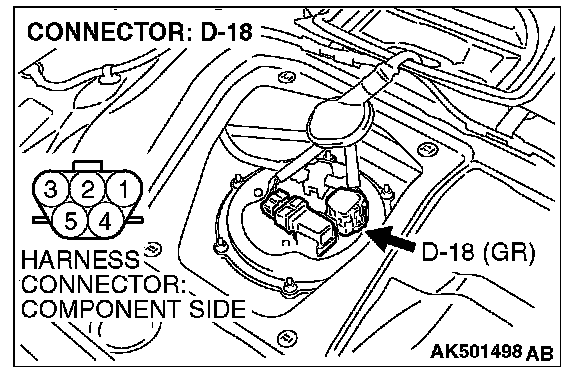 CONNECTOR: D-18

3 2 1
5 4

HARNESS CONNECTOR: COMPONENT SIDE

D-18 (GR)

AK501498 AB