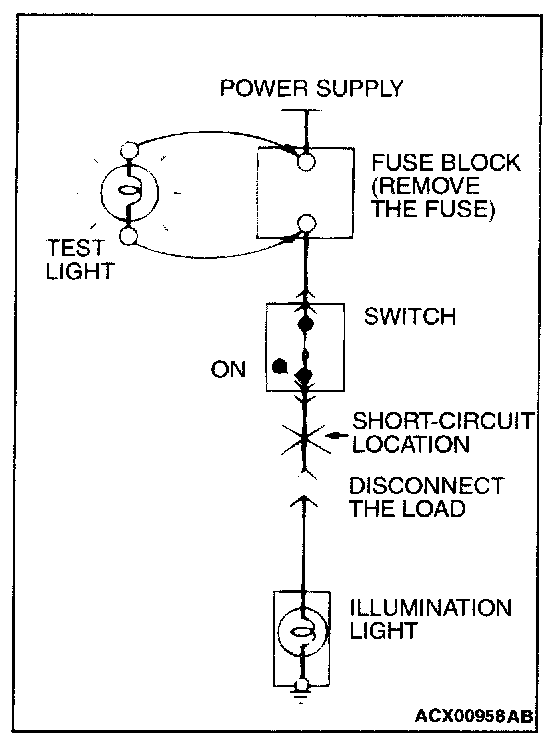 POWER SUPPLY

FUSE BLOCK (REMOVE THE FUSE)

TEST LIGHT

SWITCH

ON

SHORT-CIRCUIT LOCATION

DISCONNECT THE LOAD

ILLUMINATION LIGHT

ACX00958AB