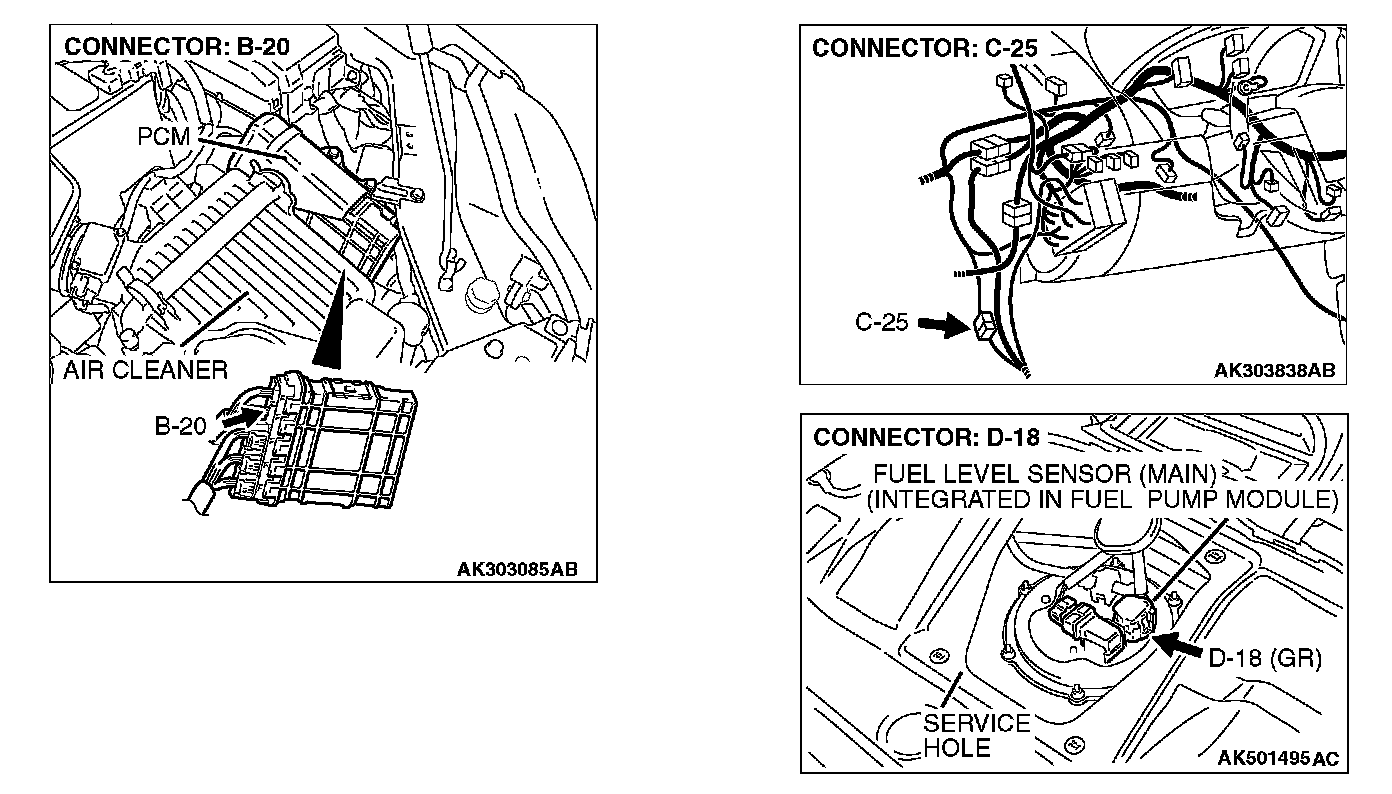 CONNECTOR: B-20

PCM

AIR CLEANER

B-20

AK303085AB

CONNECTOR: C-25

C-25

AK303838AB

CONNECTOR: D-18

FUEL LEVEL SENSOR (MAIN)
(INTEGRATED IN FUEL PUMP MODULE)

D-18 (GR)

SERVICE
HOLE

AK501495AC