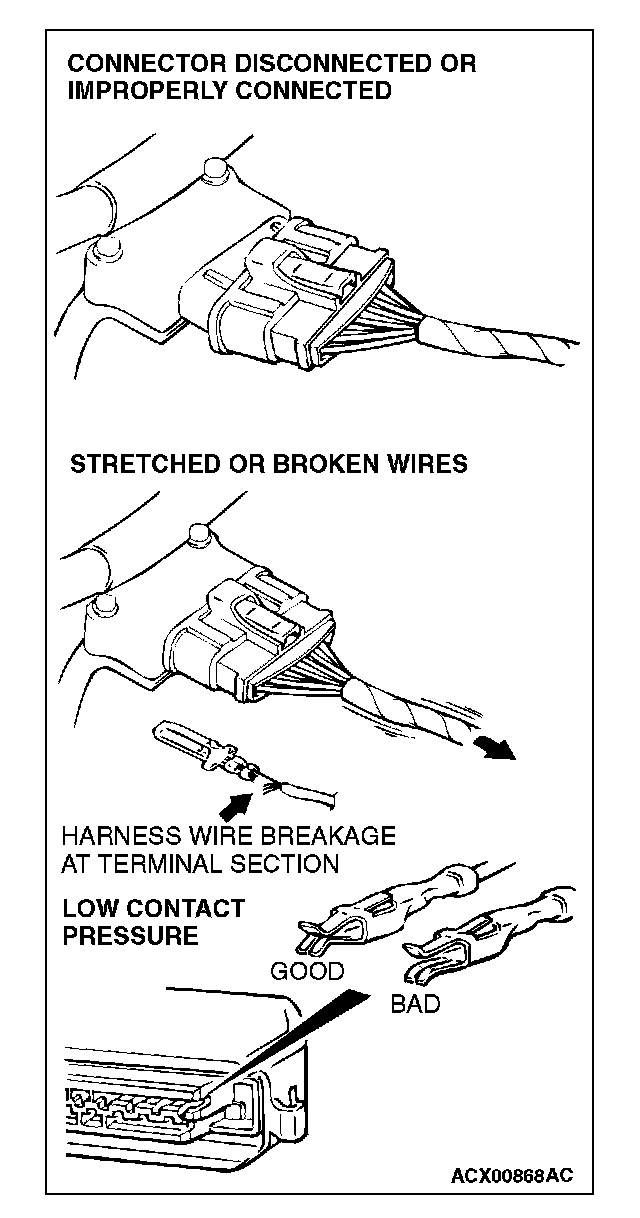 CONNECTOR DISCONNECTED OR IMPROPERLY CONNECTED

STRETCHED OR BROKEN WIRES

HARNESS WIRE BREAKAGE AT TERMINAL SECTION

LOW CONTACT PRESSURE

GOOD

BAD

ACX00868AC